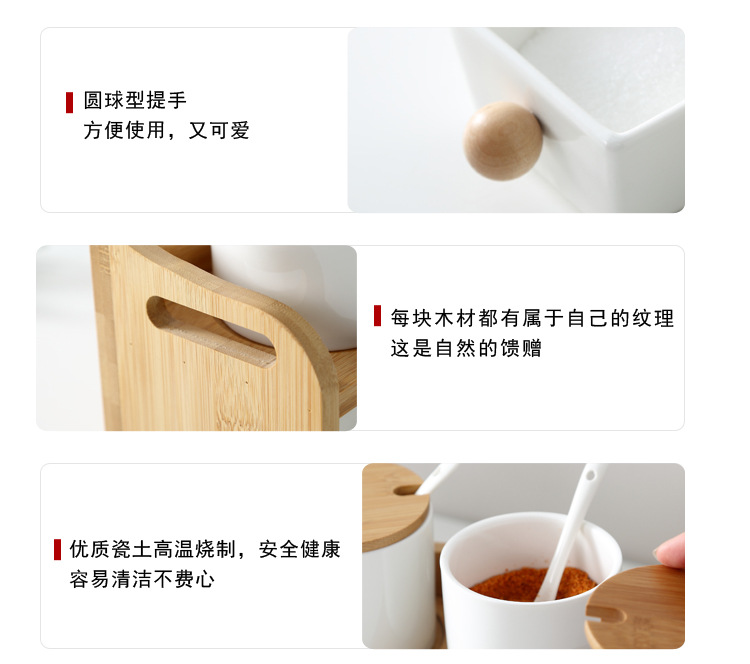 圆球型提手
方便使用，又可爱

每块木材都有属于自己的纹理
这是自然的馈赠

优质瓷土高温烧制，安全健康
容易清洁不费心