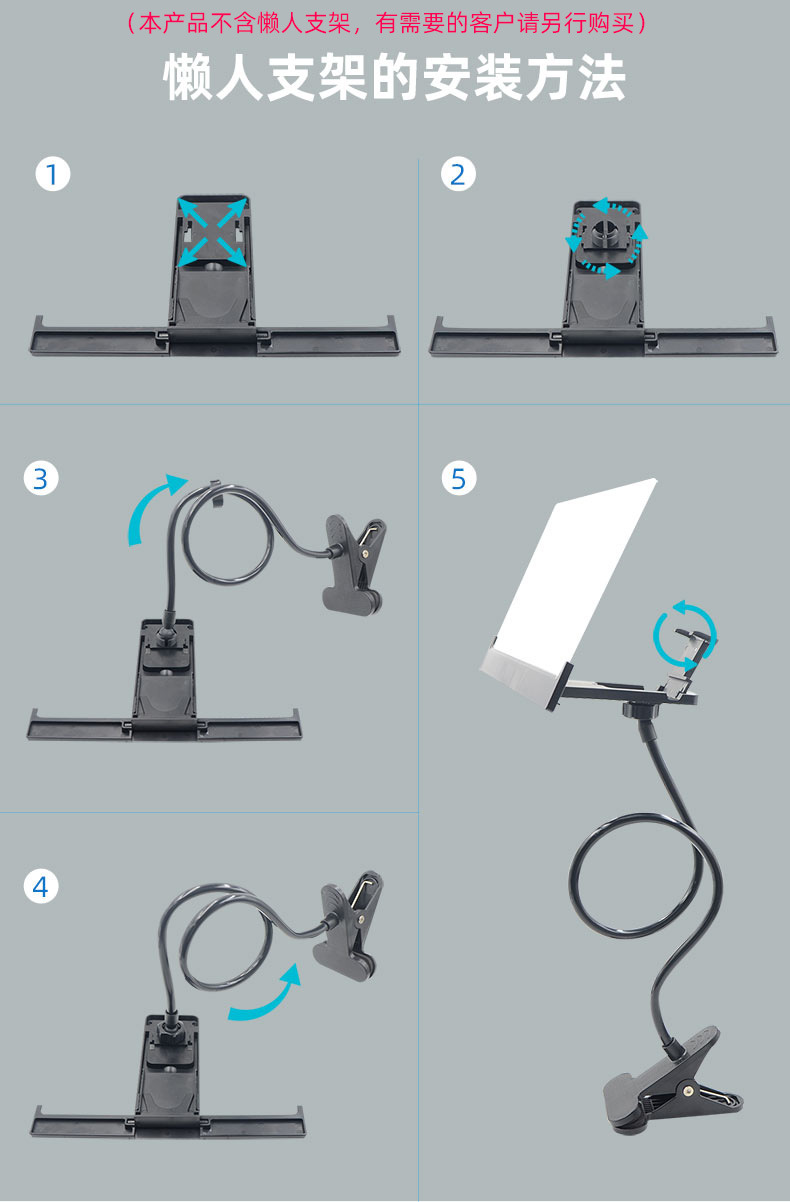 （本产品不含懒人支架，有需要的客户请另行购买）

懒人支架的安装方法

1

2

3

5

4