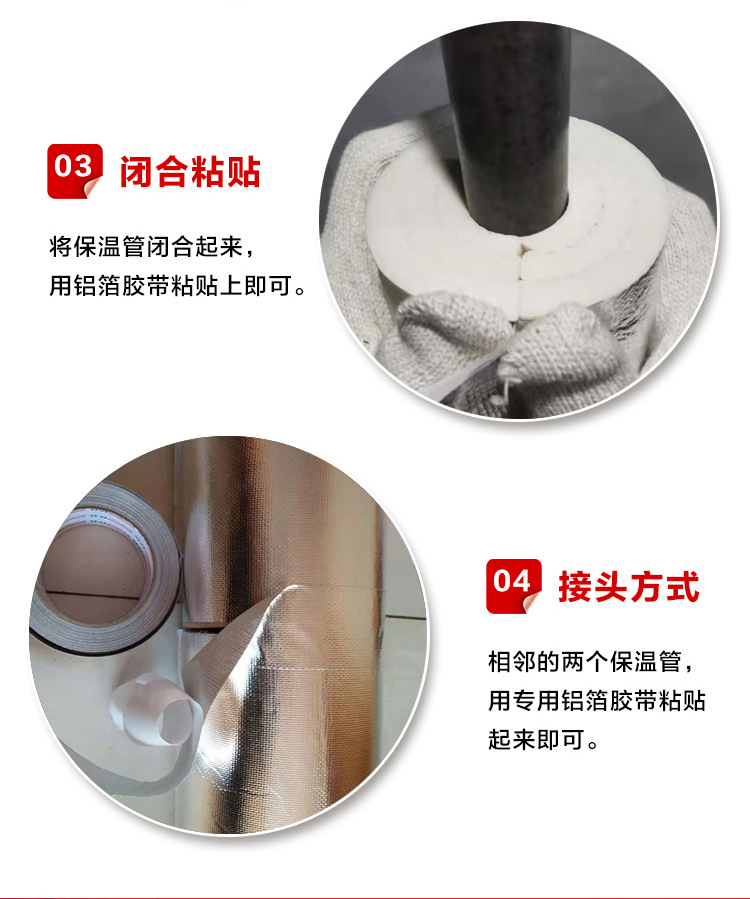 03 闭合粘贴

将保温管闭合起来，用铝箔胶带粘贴上即可。

04 接头方式

相邻的两个保温管，用专用铝箔胶带粘贴起来即可。