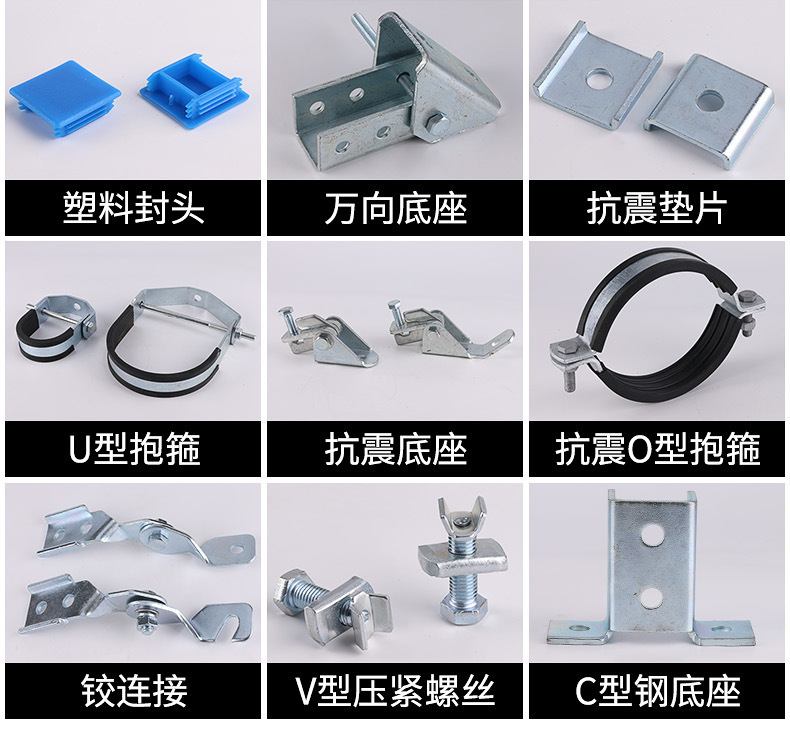 塑料封头

万向底座

抗震垫片

U型抱箍

抗震底座

抗震O型抱箍

铰连接

V型压紧螺丝

C型钢底座