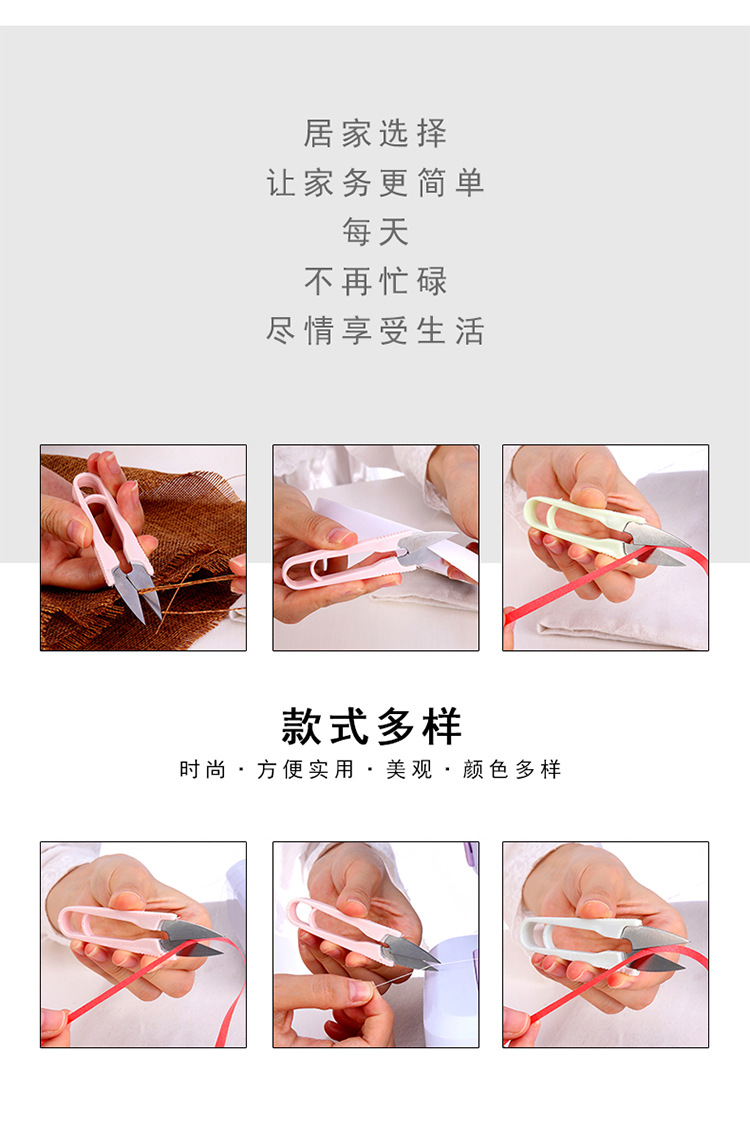 居家选择
让家务更简单
每天
不再忙碌
尽情享受生活

款式多样
时尚 · 方便实用 · 美观 · 颜色多样