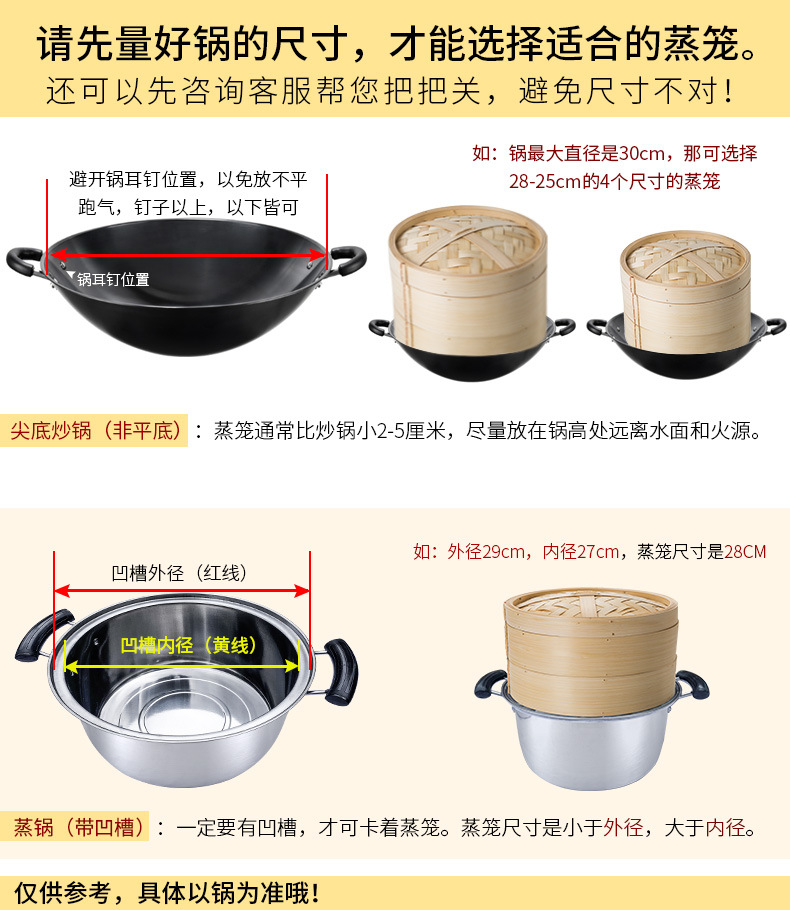 请先量好锅的尺寸，才能选择适合的蒸笼。
还可以先咨询客服帮您把把关，避免尺寸不对！

避开锅耳钉位置，以免放不平跑气，钉子以上，以下皆可

锅耳钉位置

如：锅最大直径是30cm，那可选择28-25cm的4个尺寸的蒸笼

尖底炒锅（非平底）：蒸笼通常比炒锅小2-5厘米，尽量放在锅高处远离水面和火源。

凹槽外径（红线）

凹槽内径（黄线）

如：外径29cm，内径27cm，蒸笼尺寸是28CM

蒸锅（带凹槽）：一定要有凹槽，才可卡着蒸笼。蒸笼尺寸是小于外径，大于内径。

仅供参考，具体以锅为准哦！