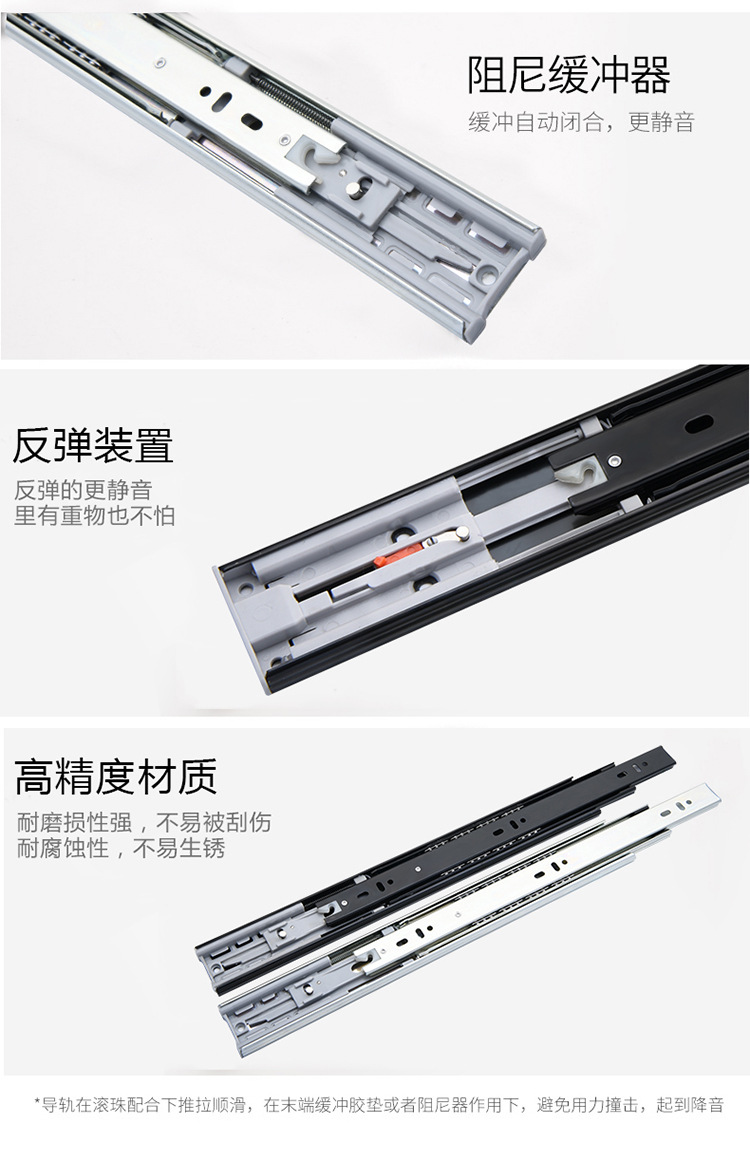 阻尼缓冲器

缓冲自动闭合，更静音

反弹装置

反弹的更静音
里有重物也不怕

高精度材质

耐磨损性强，不易被刮伤
耐腐蚀性，不易生锈

*导轨在滚珠配合下推拉顺滑，在末端缓冲胶垫或者阻尼器作用下，避免用力撞击，起到降音