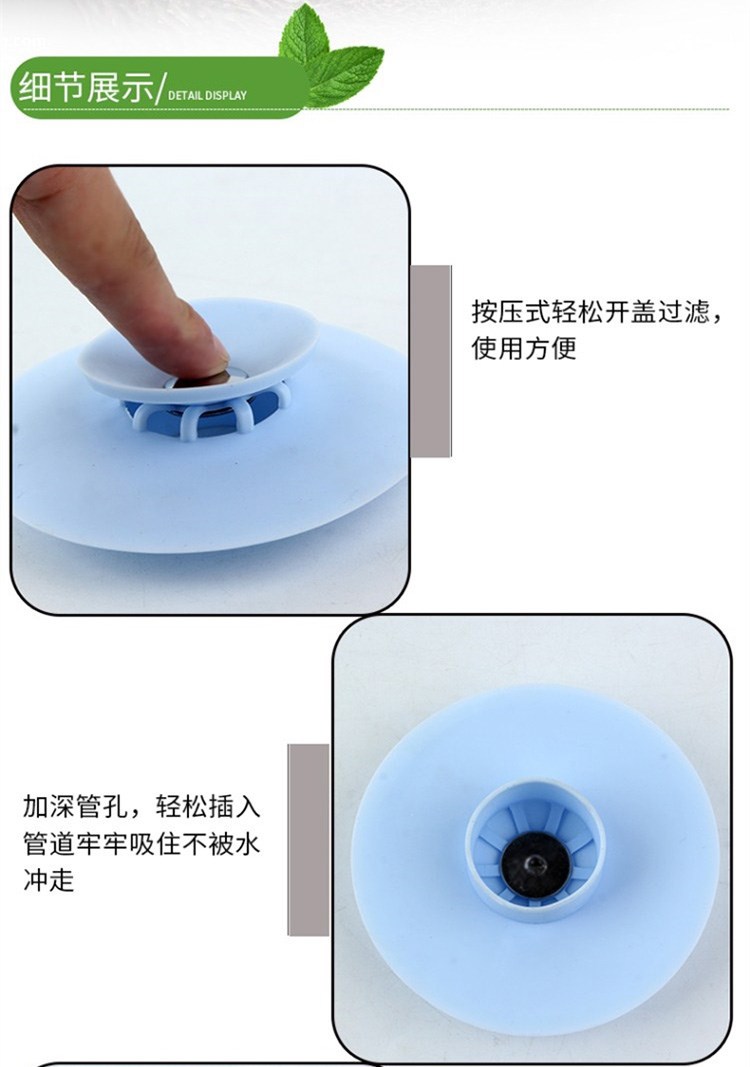 细节展示/ DETAIL DISPLAY

按压式轻松开盖过滤，使用方便

加深管孔，轻松插入管道牢牢吸住不被水冲走