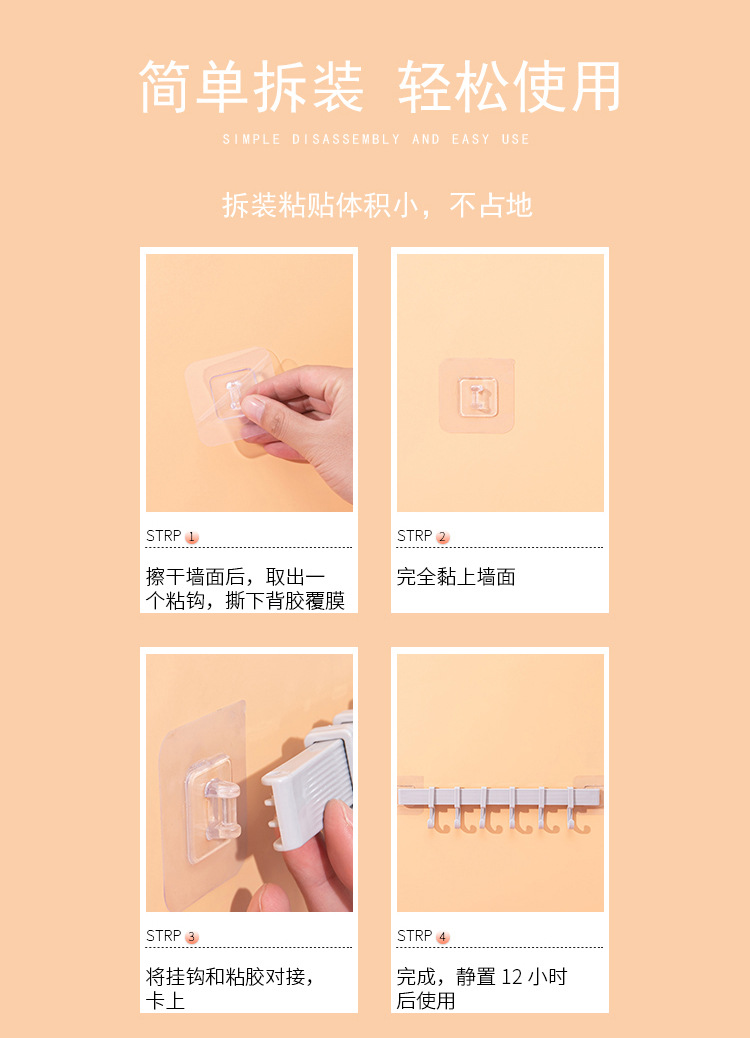 简单拆装 轻松使用

SIMPLE DISASSEMBLY AND EASY USE

拆装粘贴体积小，不占地

STRP 1

擦干墙面后，取出一个粘钩，撕下背胶覆膜

STRP 2

完全黏上墙面

STRP 3

将挂钩和粘胶对接，卡上

STRP 4

完成，静置 12 小时后使用