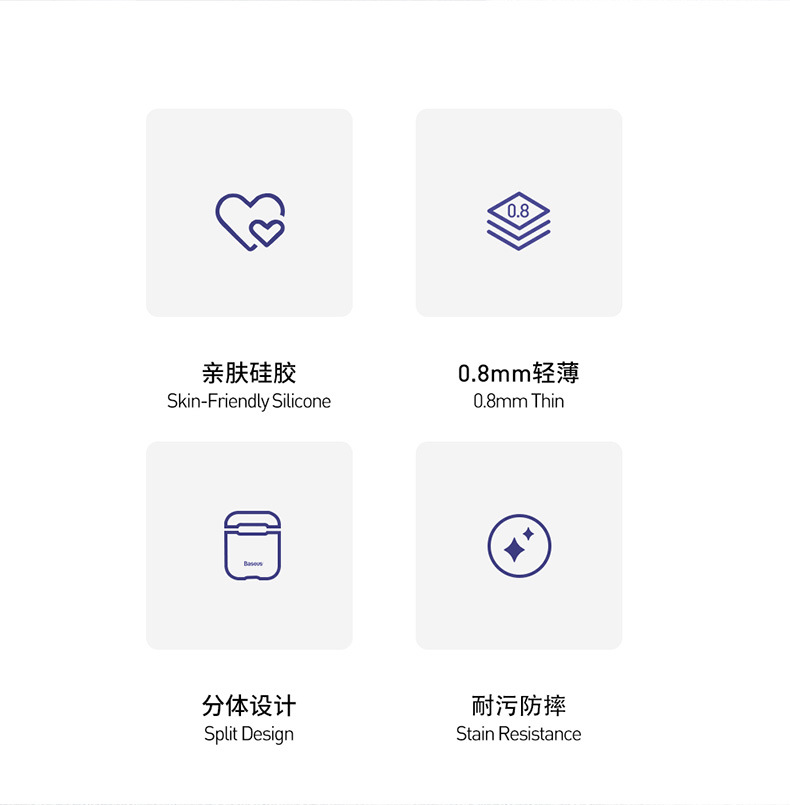 0.8

亲肤硅胶
Skin-Friendly Silicone

0.8mm轻薄
0.8mm Thin

Baseus

分体设计
Split Design

耐污防摔
Stain Resistance