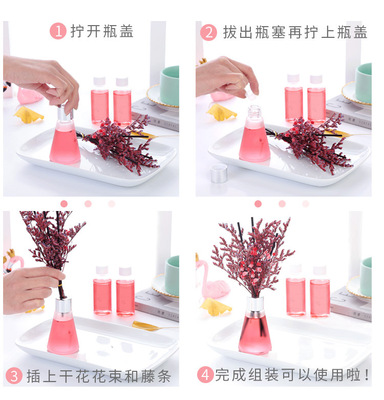 1 拧开瓶盖

2 拔出瓶塞再拧上瓶盖

3 插上干花花束和藤条

4 完成组装可以使用啦！