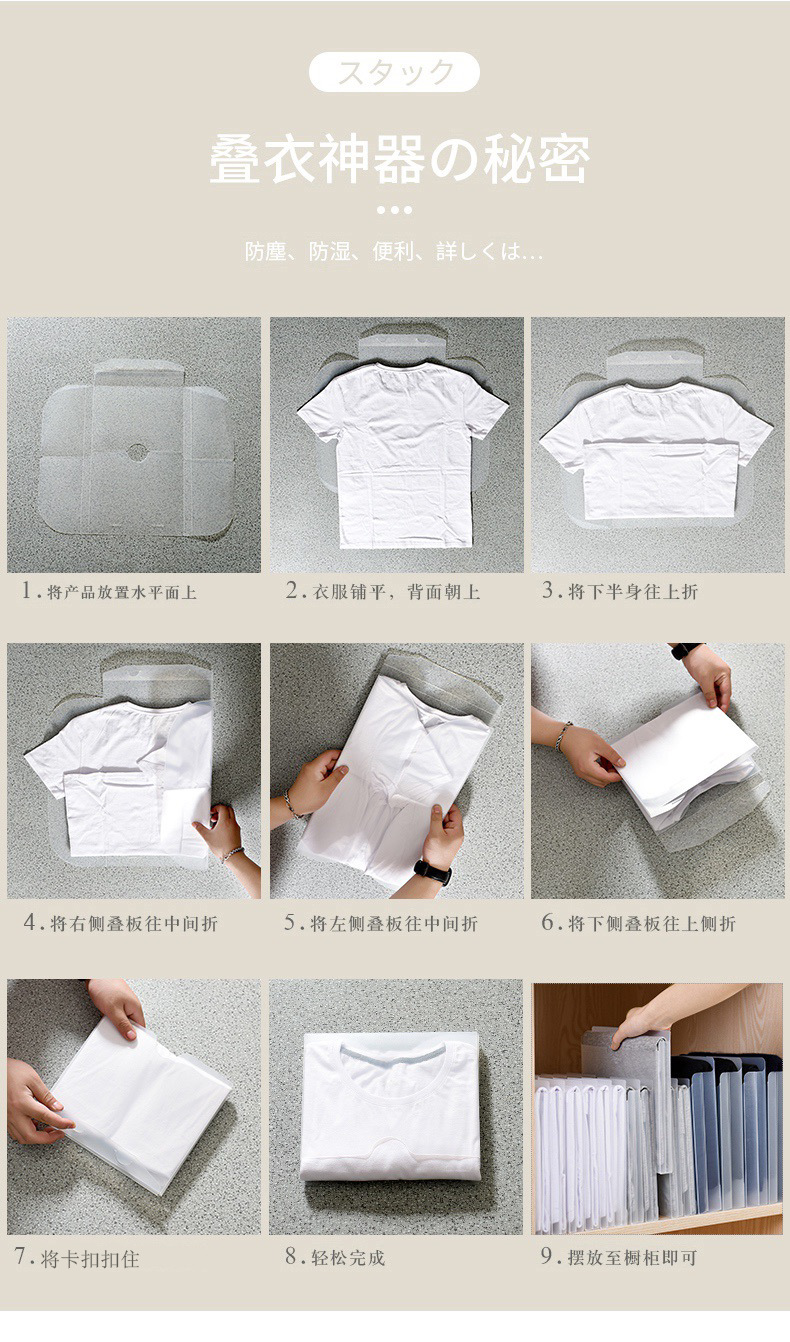 スタック

叠衣神器の秘密

防塵、防湿、便利、詳しくは...

1. 将产品放置水平面上

2. 衣服铺平，背面朝上

3. 将下半身往上折

4. 将右侧叠板往中间折

5. 将左侧叠板往中间折

6. 将下侧叠板往上侧折

7. 将卡扣扣住

8. 轻松完成

9. 摆放至橱柜即可