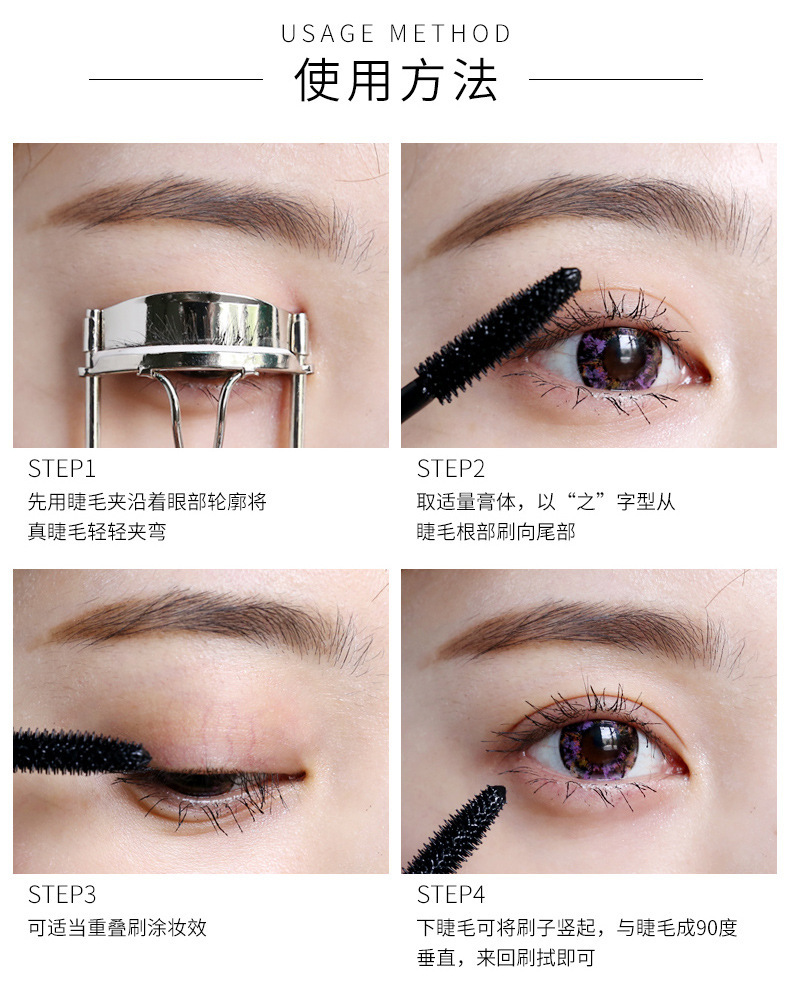 USAGE METHOD

使用方法

STEP1

先用睫毛夹沿着眼部轮廓将真睫毛轻轻夹弯

STEP2

取适量膏体，以“之”字型从睫毛根部刷向尾部

STEP3

可适当重叠刷涂妆效

STEP4

下睫毛可将刷子竖起，与睫毛成90度垂直，来回刷拭即可