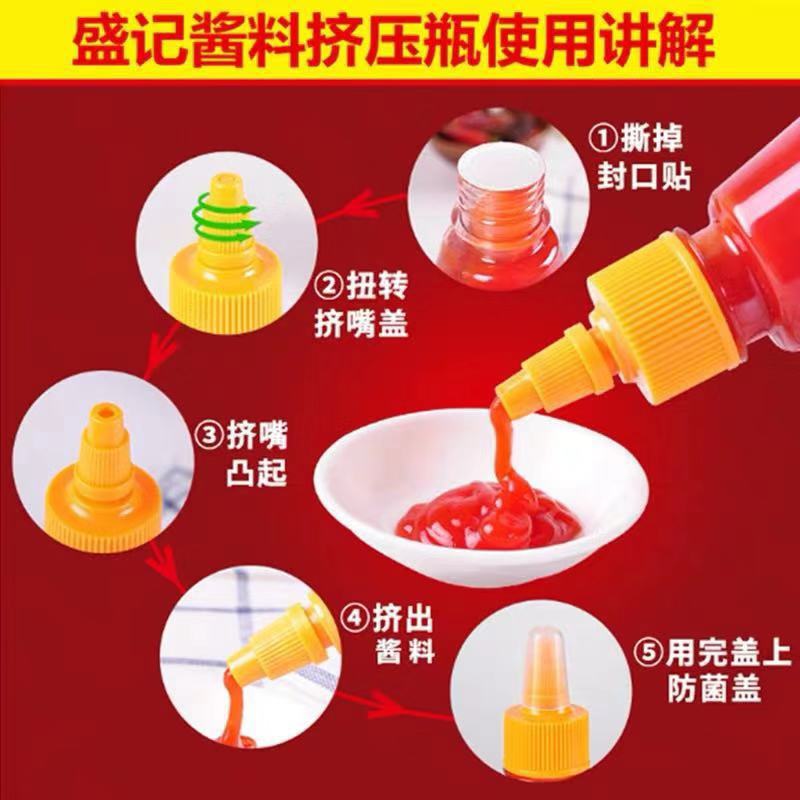 盛记酱料挤压瓶使用讲解

①撕掉封口贴

②扭转挤嘴盖

③挤嘴凸起

④挤出酱料

⑤用完盖上防菌盖