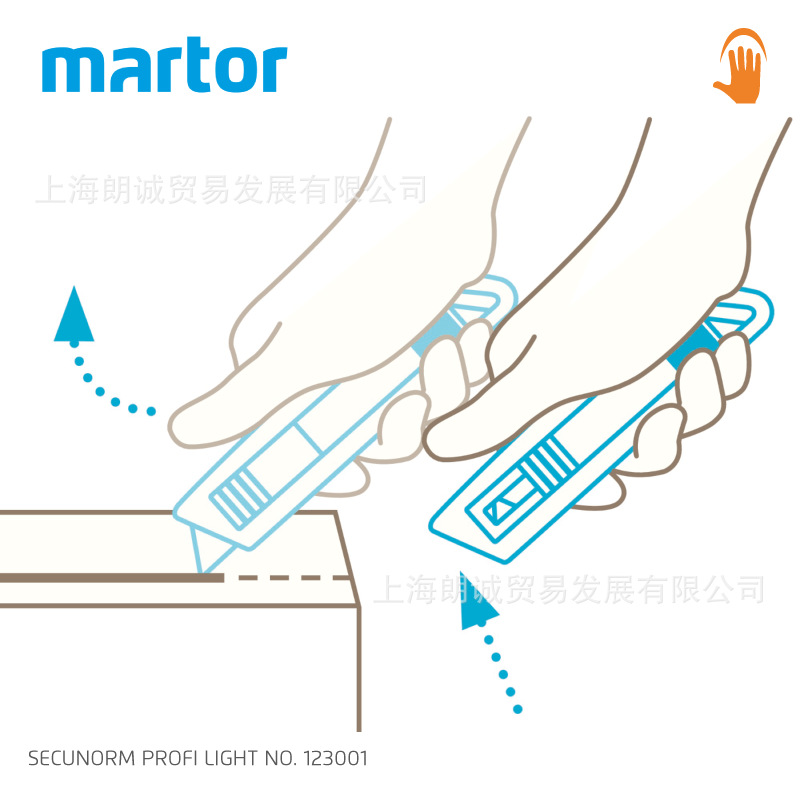 martor

上海朗诚贸易发展有限公司

上海朗诚贸易发展有限公司

SECUNORM PROFI LIGHT NO. 123001