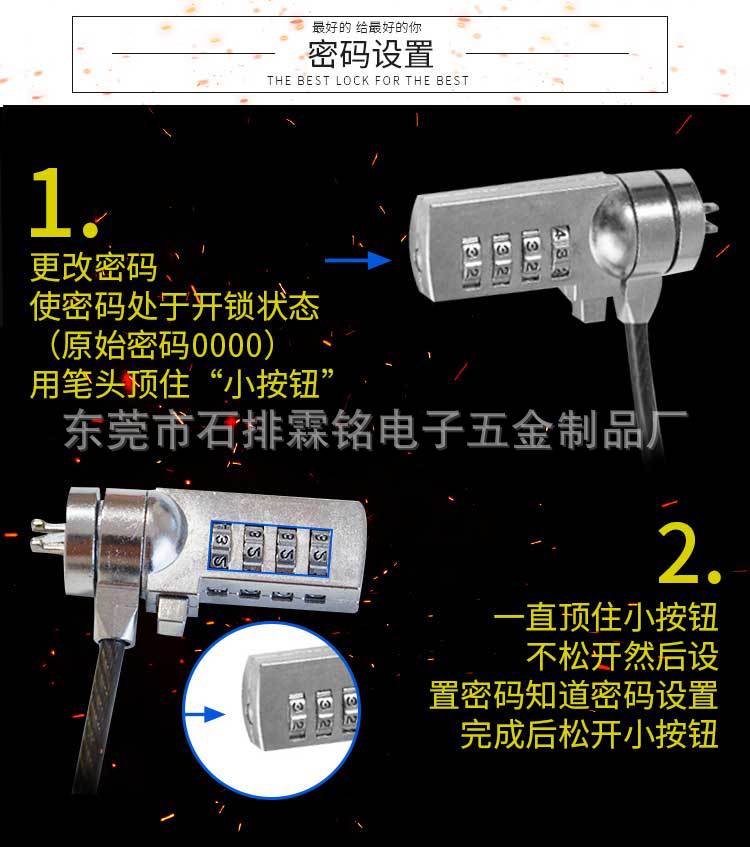 最好的 给最好的你
密码设置
THE BEST LOCK FOR THE BEST

1.
更改密码
使密码处于开锁状态
（原始密码0000）
用笔头顶住“小按钮”

东莞市石排霖铭电子五金制品厂

2.
一直顶住小按钮
不松开然后设
置密码知道密码设置
完成后松开小按钮