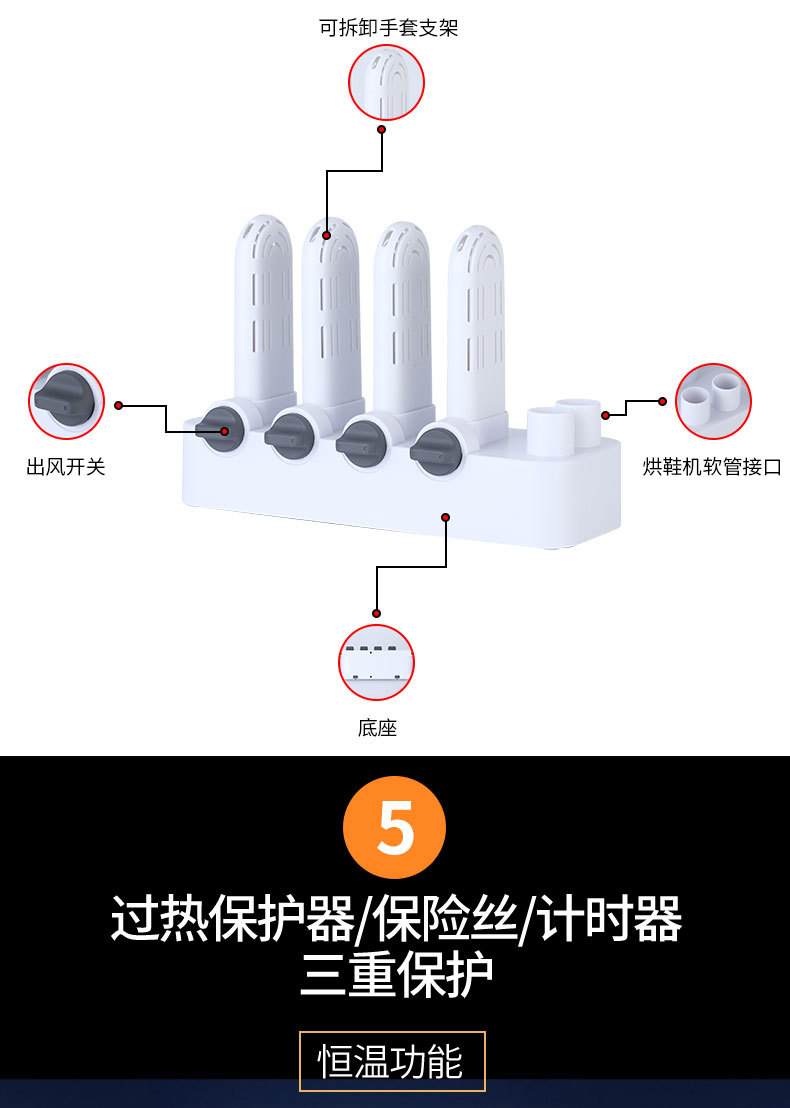 可拆卸手套支架

出风开关

烘鞋机软管接口

底座

5

过热保护器/保险丝/计时器
三重保护

恒温功能