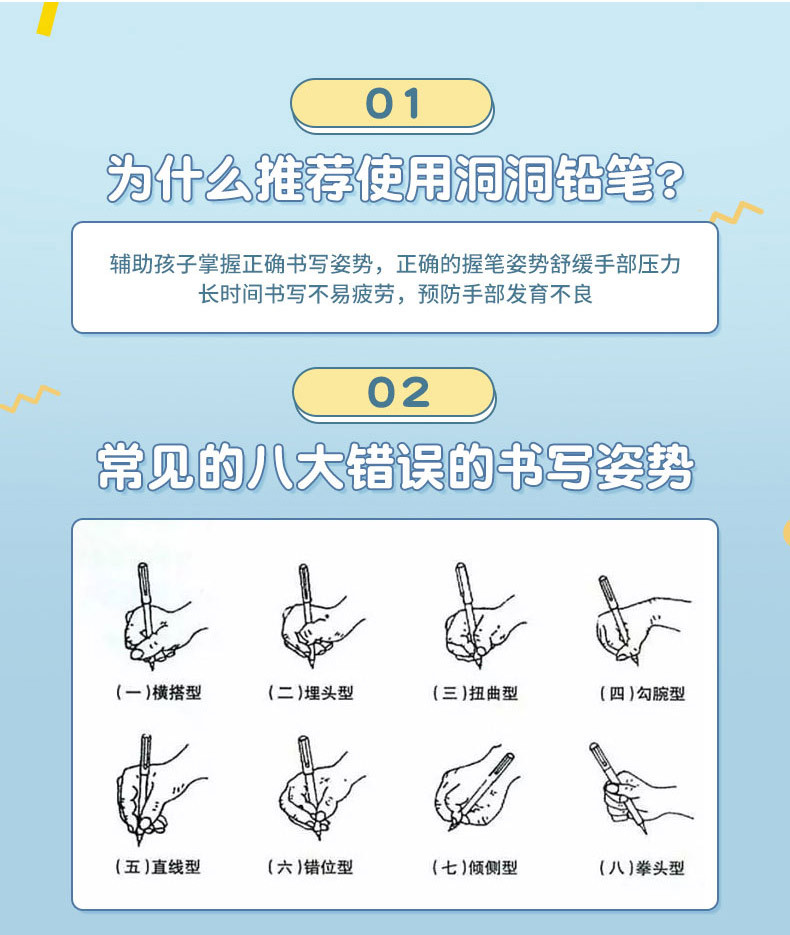 01

为什么推荐使用洞洞铅笔？

辅助孩子掌握正确书写姿势，正确的握笔姿势舒缓手部压力
长时间书写不易疲劳，预防手部发育不良

02

常见的八大错误的书写姿势

（一）横搭型
（二）埋头型
（三）扭曲型
（四）勾腕型
（五）直线型
（六）错位型
（七）倾侧型
（八）拳头型