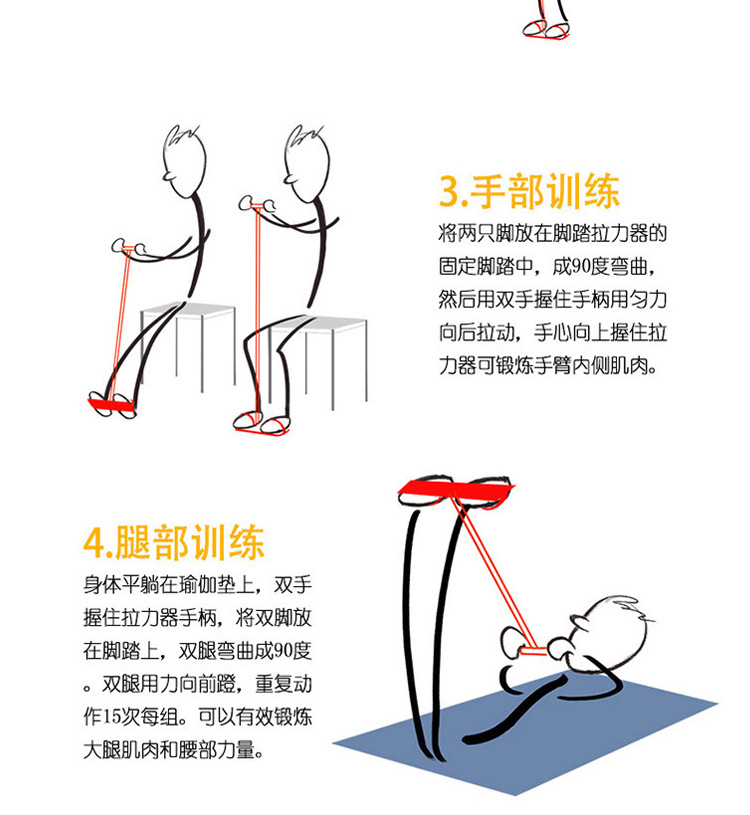 3.手部训练

将两只脚放在脚踏拉力器的固定脚踏中，成90度弯曲，然后用双手握住手柄用匀力向后拉动，手心向上握住拉力器可锻炼手臂内侧肌肉。

4.腿部训练

身体平躺在瑜伽垫上，双手握住拉力器手柄，将双脚放在脚踏上，双腿弯曲成90度。双腿用力向前蹬，重复动作15次每组。可以有效锻炼大腿肌肉和腰部力量。