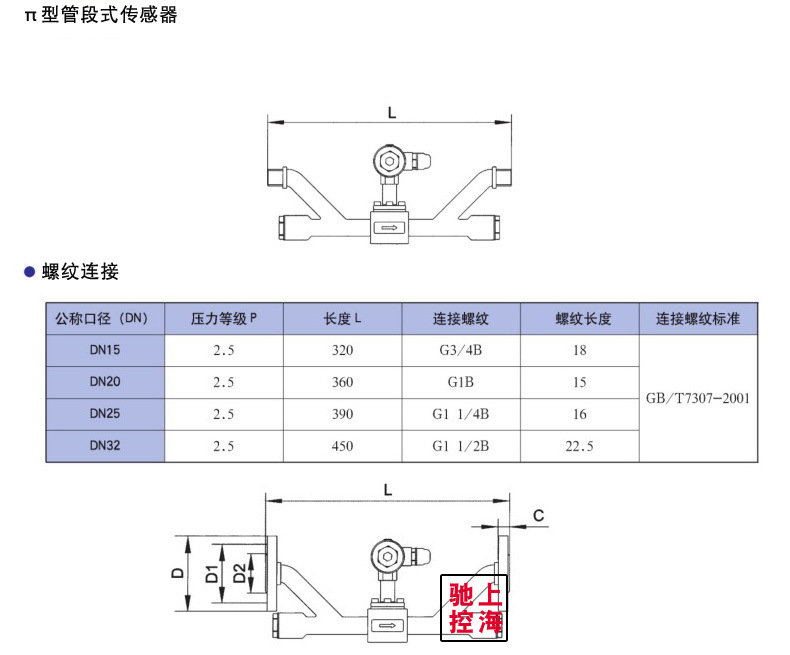 π 型管段式传感器

L

● 螺纹连接

| 公称口径（DN） | 压力等级 P | 长度 L | 连接螺纹 | 螺纹长度 | 连接螺纹标准 |
|---|---|---|---|---|---|
| DN15 | 2.5 | 320 | G3/4B | 18 | GB/T7307-2001 |
| DN20 | 2.5 | 360 | G1B | 15 | |
| DN25 | 2.5 | 390 | G1 1/4B | 16 | |
| DN32 | 2.5 | 450 | G1 1/2B | 22.5 | |

L
C
D
D1
D2

驰上
控海