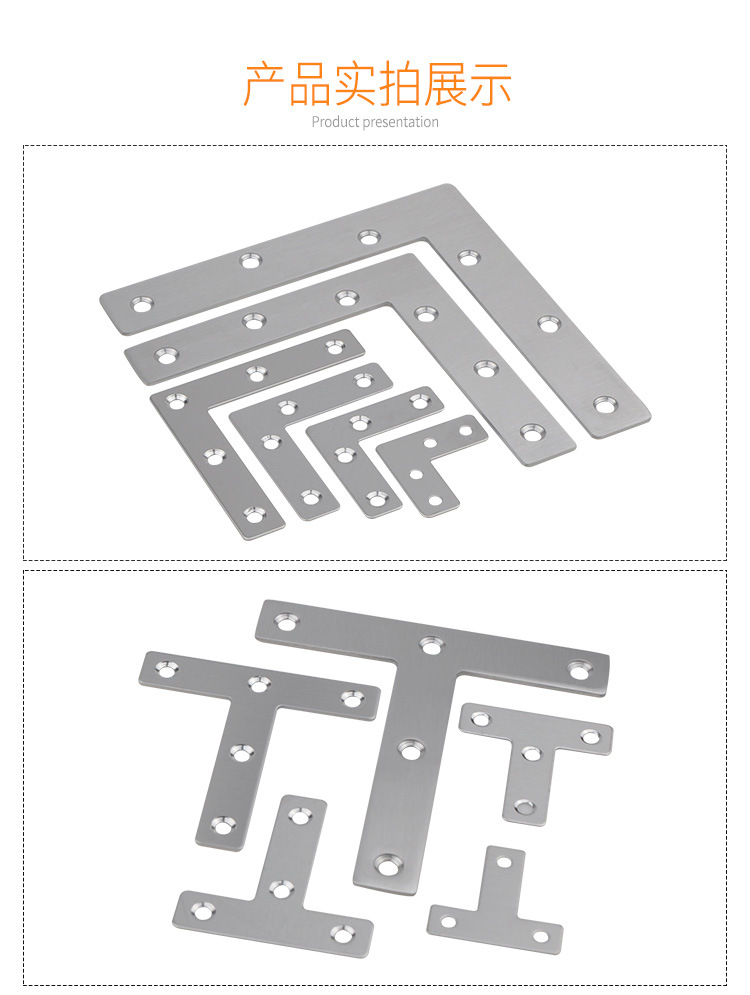 产品实拍展示
Product presentation