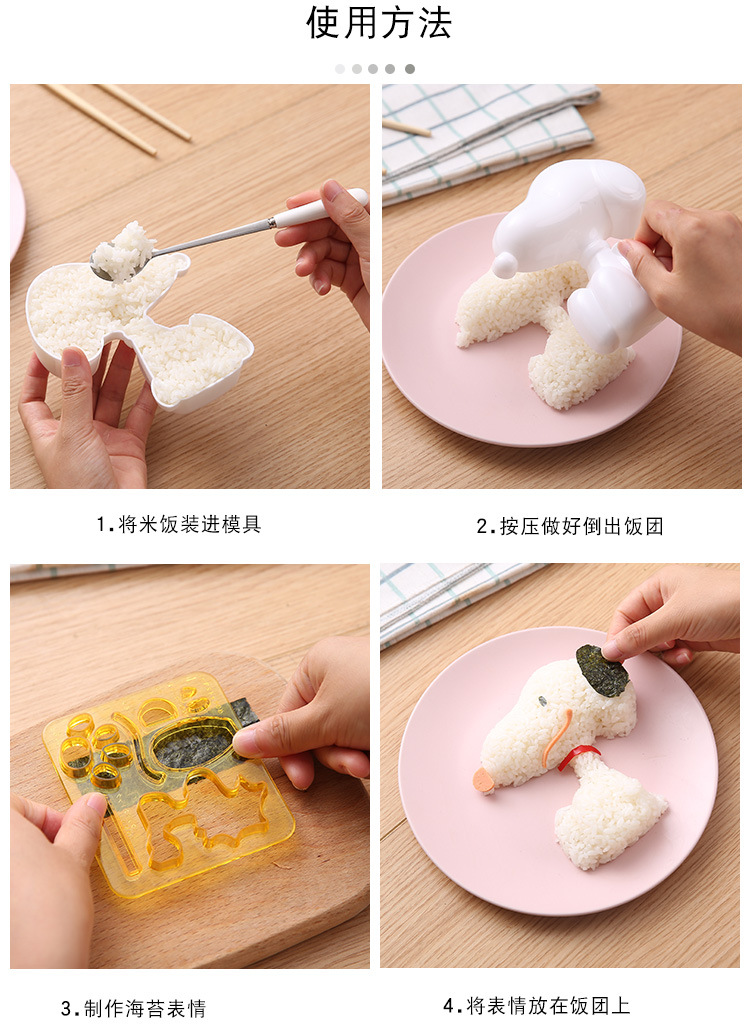 使用方法

1.将米饭装进模具

2.按压做好倒出饭团

3.制作海苔表情

4.将表情放在饭团上