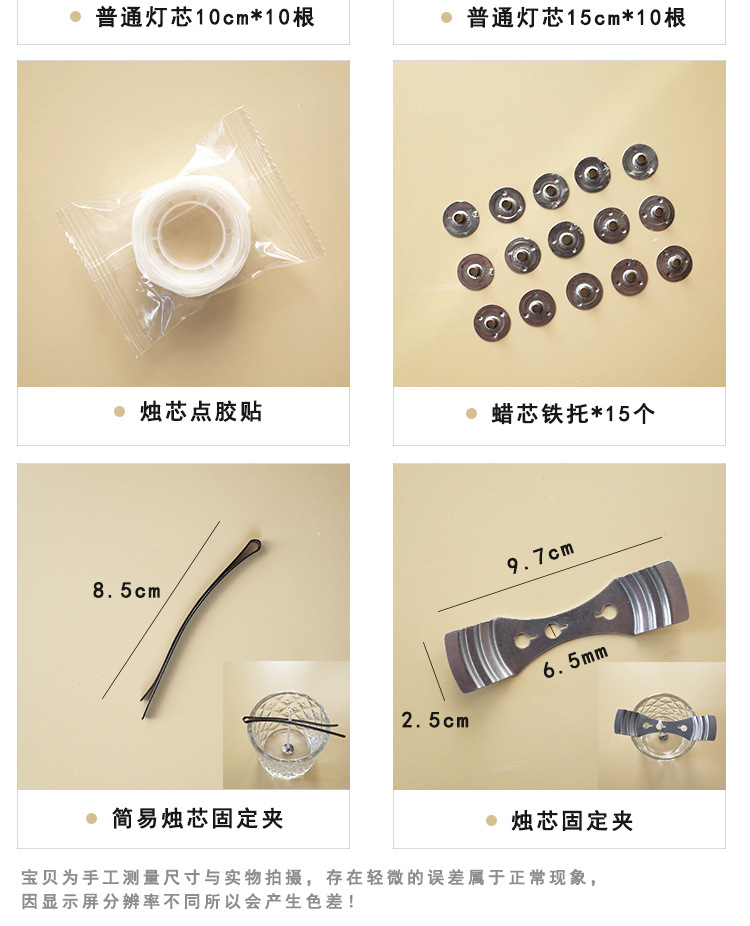 普通灯芯10cm*10根

普通灯芯15cm*10根

烛芯点胶贴

蜡芯铁托*15个

8.5cm

简易烛芯固定夹

9.7cm

6.5mm

2.5cm

烛芯固定夹

宝贝为手工测量尺寸与实物拍摄，存在轻微的误差属于正常现象，因显示屏分辨率不同所以会产生色差！