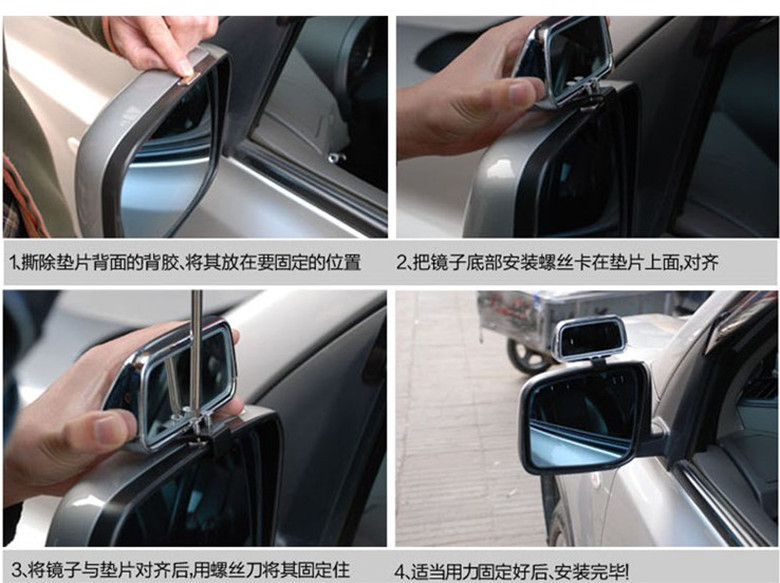 1、撕除垫片背面的背胶、将其放在要固定的位置

2、把镜子底部安装螺丝卡在垫片上面,对齐

3、将镜子与垫片对齐后,用螺丝刀将其固定住

4、适当用力固定好后、安装完毕!