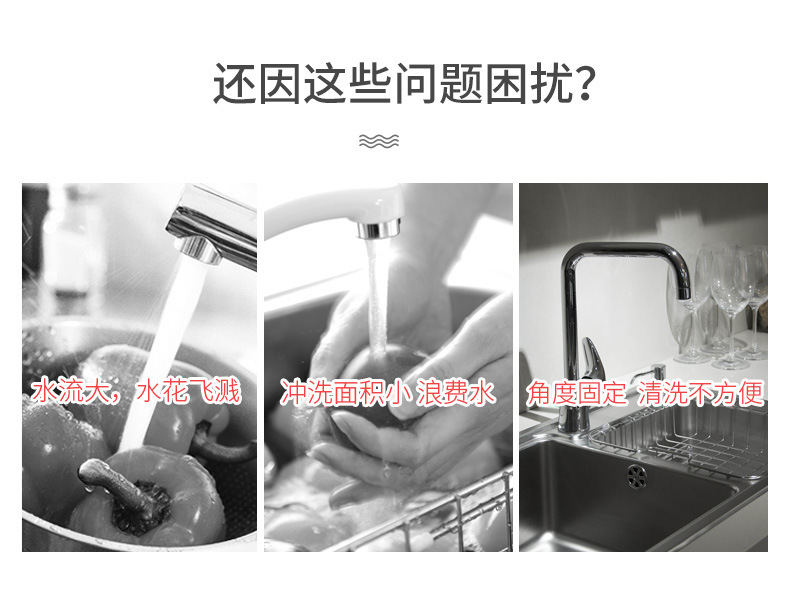 还因这些问题困扰?

水流大，水花飞溅

冲洗面积小 浪费水

角度固定 清洗不方便