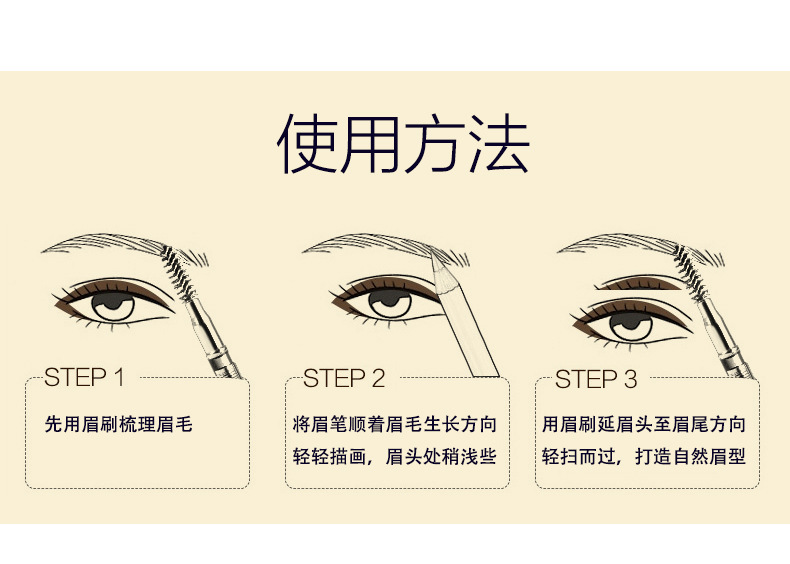 使用方法

STEP 1

先用眉刷梳理眉毛

STEP 2

将眉笔顺着眉毛生长方向轻轻描画，眉头处稍浅些

STEP 3

用眉刷延眉头至眉尾方向轻扫而过，打造自然眉型