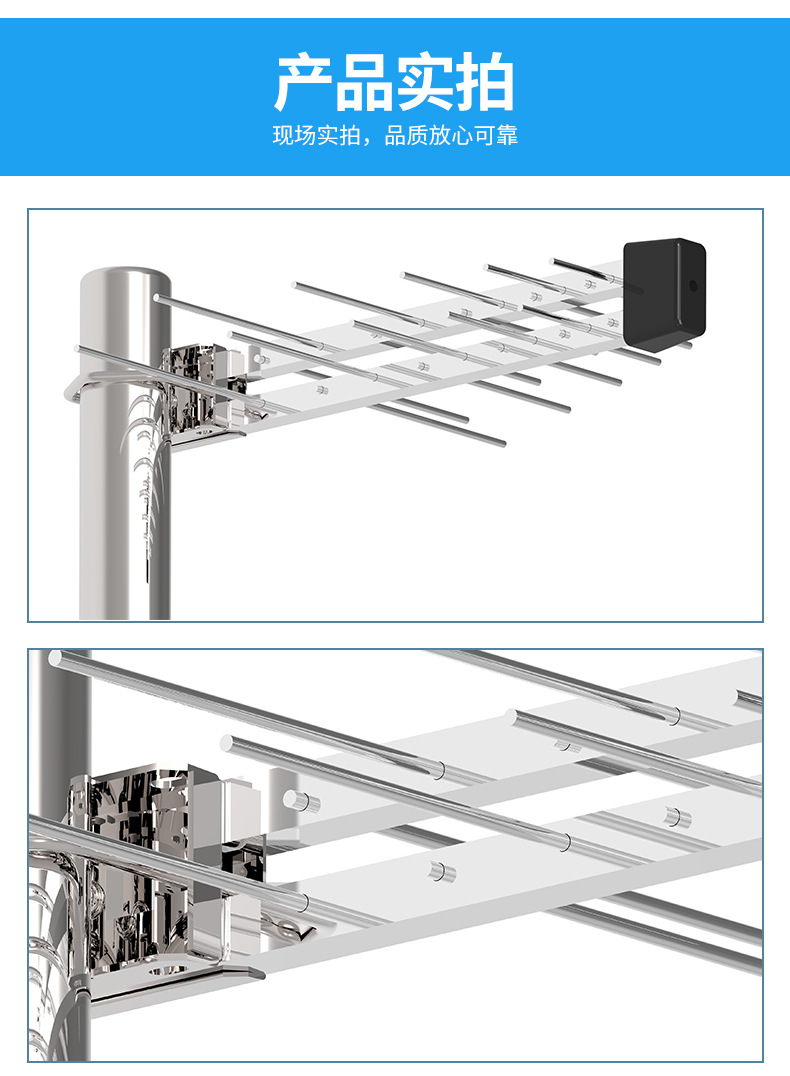 产品实拍
现场实拍，品质放心可靠