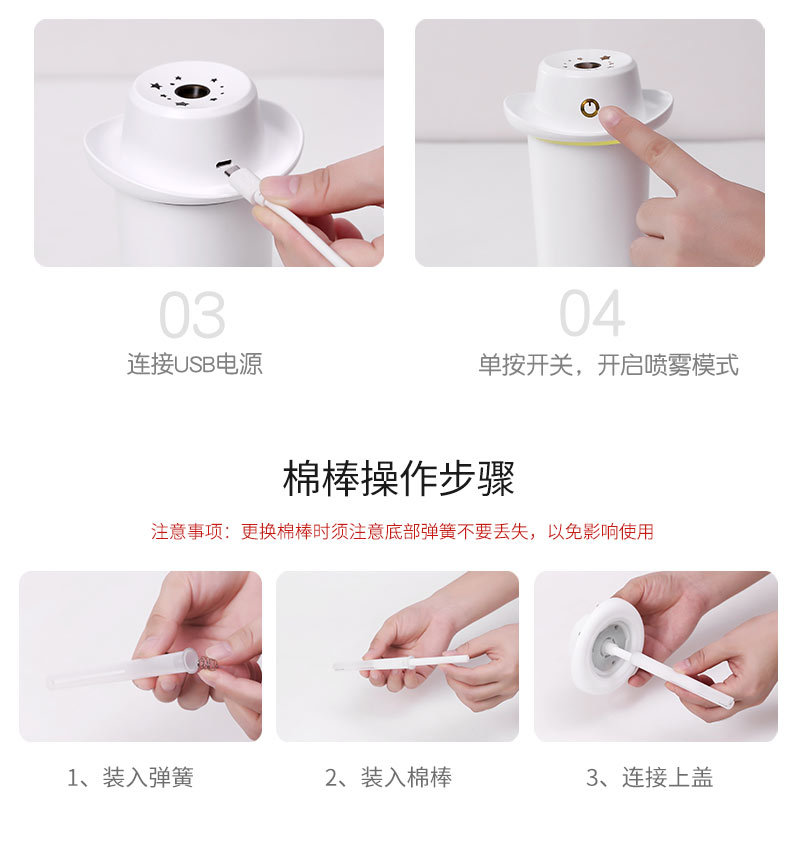 03

连接USB电源

04

单按开关，开启喷雾模式

棉棒操作步骤

注意事项：更换棉棒时须注意底部弹簧不要丢失，以免影响使用

1、装入弹簧

2、装入棉棒

3、连接上盖