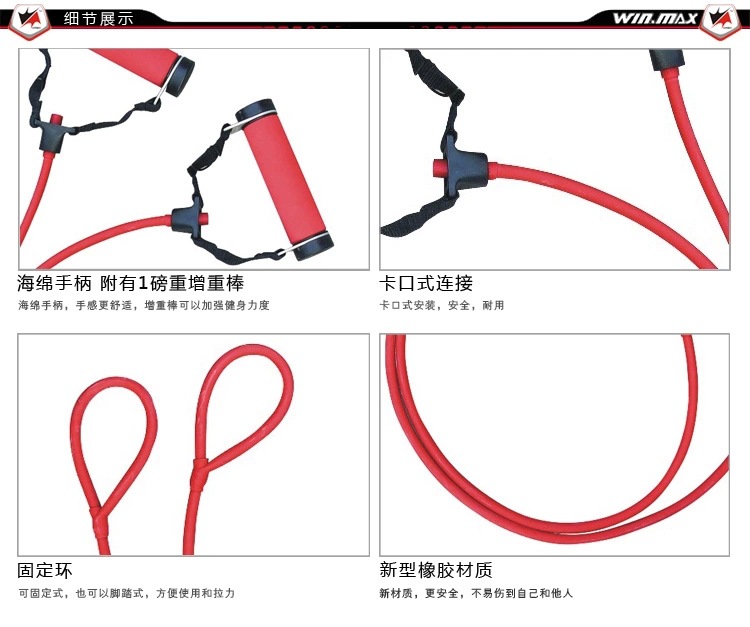 细节展示

WIN.MAX

海绵手柄 附有1磅重增重棒

海绵手柄，手感更舒适，增重棒可以加强健身力度

卡口式连接

卡口式安装，安全，耐用

固定环

可固定式，也可以脚踏式，方便使用和拉力

新型橡胶材质

新材质，更安全，不易伤到自己和他人