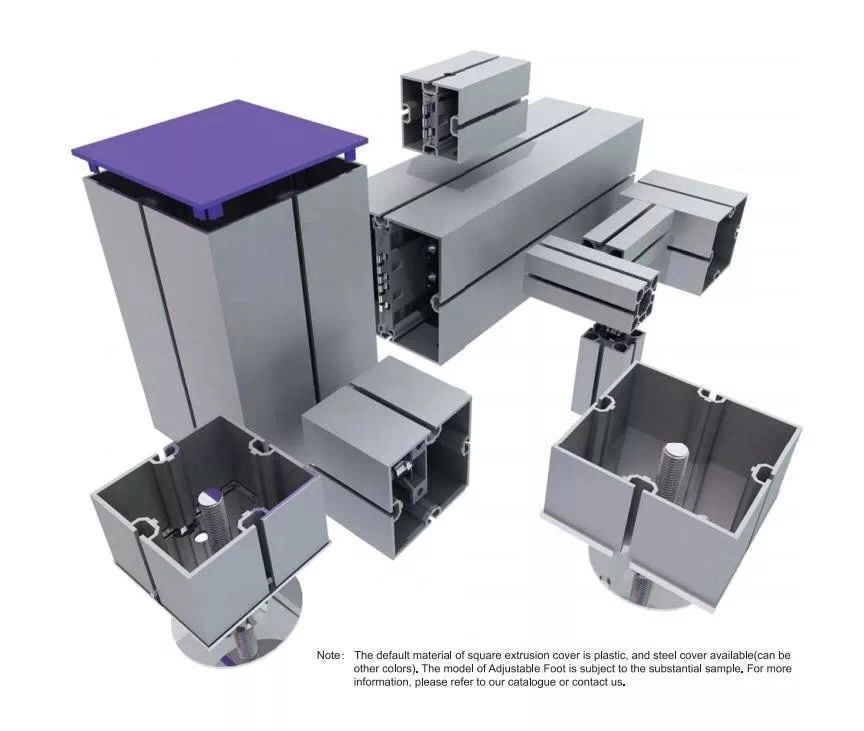 Note: The default material of square extrusion cover is plastic, and steel cover available(can be other colors). The model of Adjustable Foot is subject to the substantial sample. For more information, please refer to our catalogue or contact us.