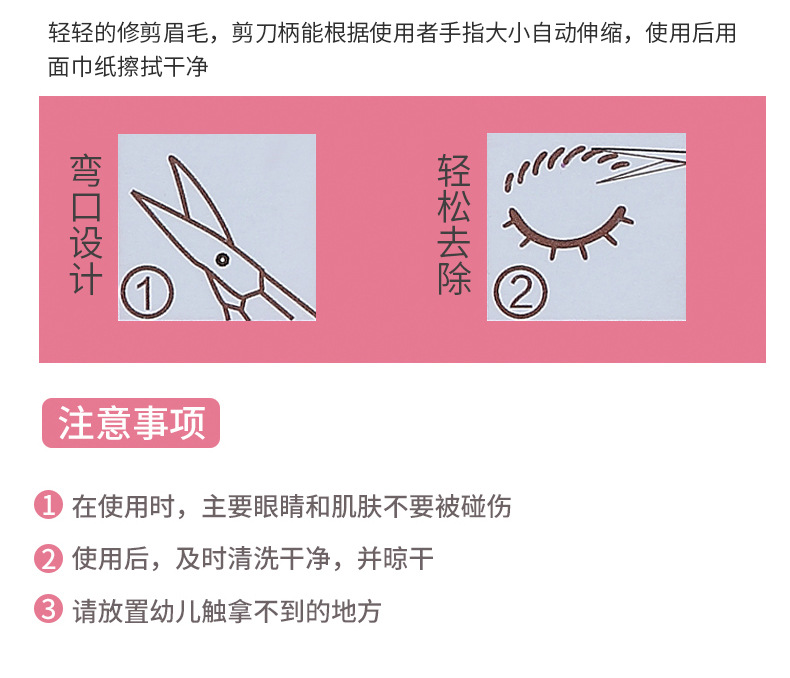 轻轻的修剪眉毛，剪刀柄能根据使用者手指大小自动伸缩，使用后用面巾纸擦拭干净

弯口设计

①

轻松去除

②

注意事项

1 在使用时，主要眼睛和肌肤不要被碰伤

2 使用后，及时清洗干净，并晾干

3 请放置幼儿触拿不到的地方