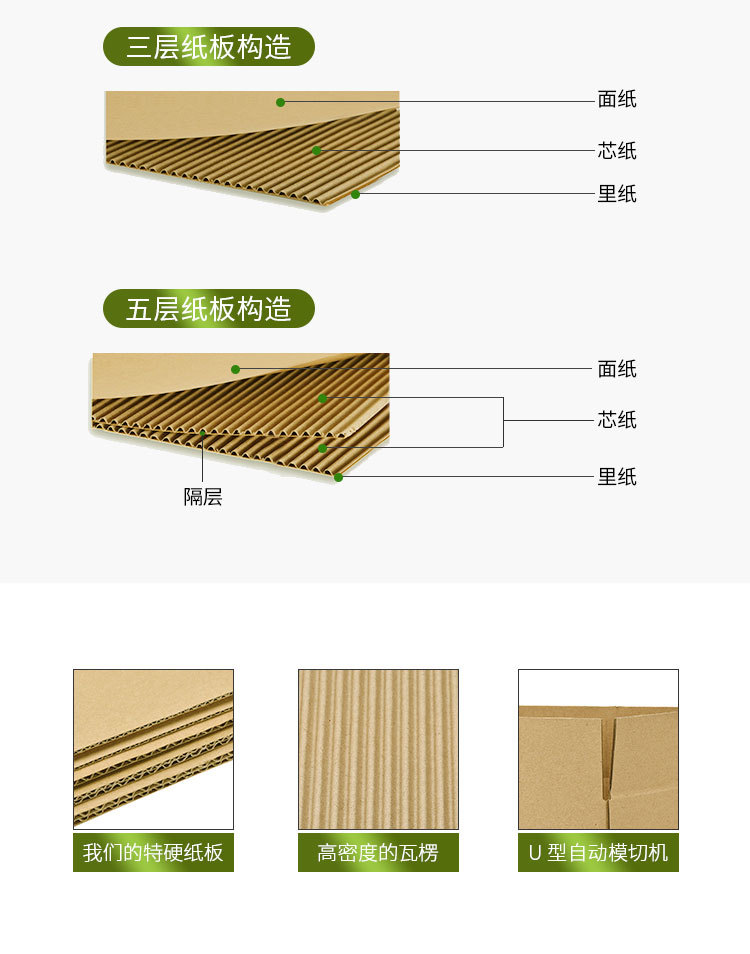 三层纸板构造

面纸

芯纸

里纸

五层纸板构造

面纸

芯纸

里纸

隔层

我们的特硬纸板

高密度的瓦楞

U 型自动模切机