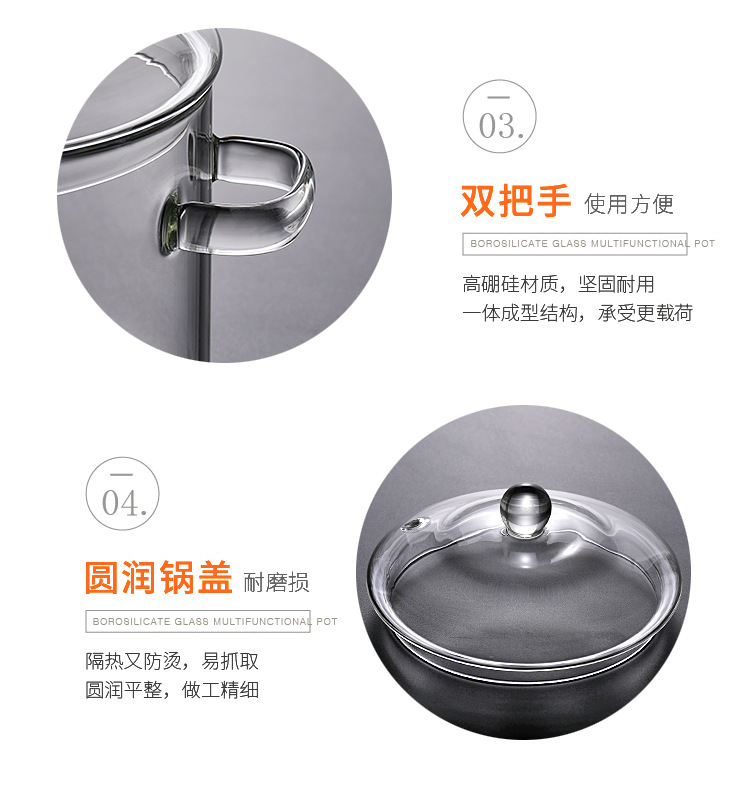 03.

双把手 使用方便

BOROSILICATE GLASS MULTIFUNCTIONAL POT

高硼硅材质，坚固耐用
一体成型结构，承受更载荷

04.

圆润锅盖 耐磨损

BOROSILICATE GLASS MULTIFUNCTIONAL POT

隔热又防烫，易抓取
圆润平整，做工精细