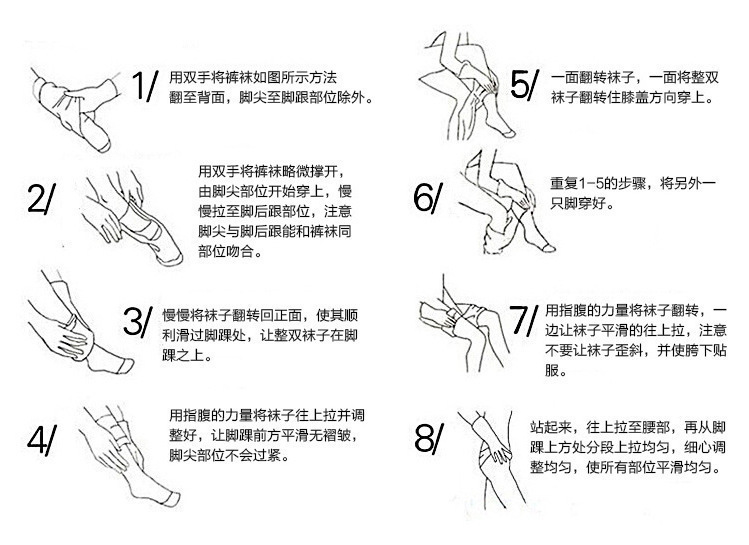 1/ 用双手将裤袜如图所示方法翻至背面，脚尖至脚跟部位除外。

2/ 用双手将裤袜略微撑开，由脚尖部位开始穿上，慢慢拉至脚后跟部位，注意脚尖与脚后跟能和裤袜同部位吻合。

3/ 慢慢将袜子翻转回正面，使其顺利滑过脚踝处，让整双袜子在脚踝之上。

4/ 用指腹的力量将袜子往上拉并调整好，让脚踝前方平滑无褶皱，脚尖部位不会过紧。

5/ 一面翻转袜子，一面将整双袜子翻转住膝盖方向穿上。

6/ 重复1-5的步骤，将另外一只脚穿好。

7/ 用指腹的力量将袜子翻转，一边让袜子平滑的往上拉，注意不要让袜子歪斜，并使胯下贴服。

8/ 站起来，往上拉至腰部，再从脚踝上方处分段上拉均匀，细心调整均匀，使所有部位平滑均匀。