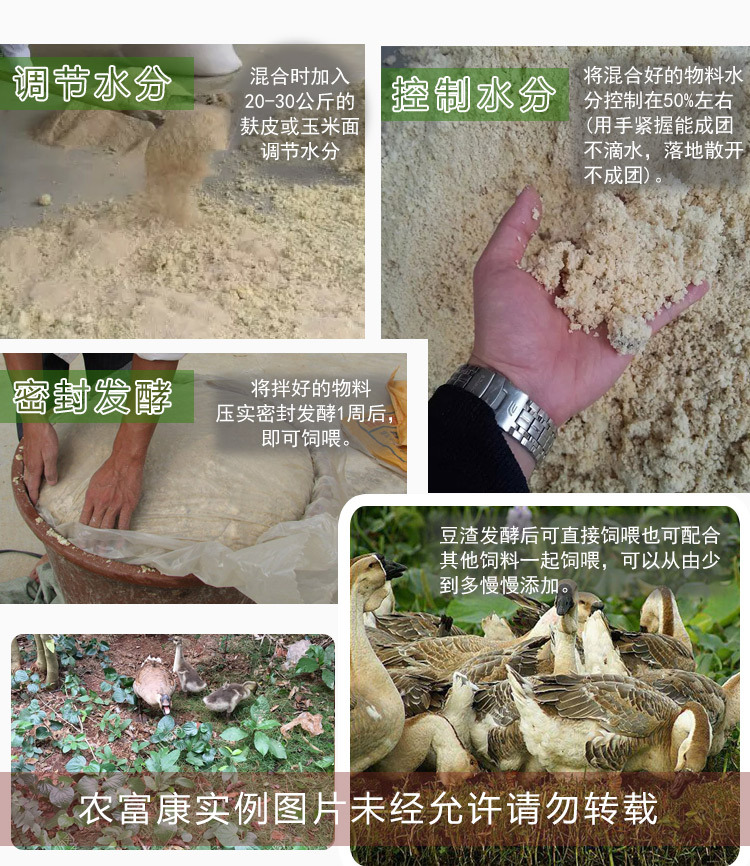 调节水分

混合时加入20-30公斤的麸皮或玉米面调节水分

控制水分

将混合好的物料水分控制在50%左右(用手紧握能成团不滴水，落地散开不成团)。

密封发酵

将拌好的物料压实密封发酵1周后，即可饲喂。

豆渣发酵后可直接饲喂也可配合其他饲料一起饲喂，可以从由少到多慢慢添加。

农富康实例图片未经允许请勿转载