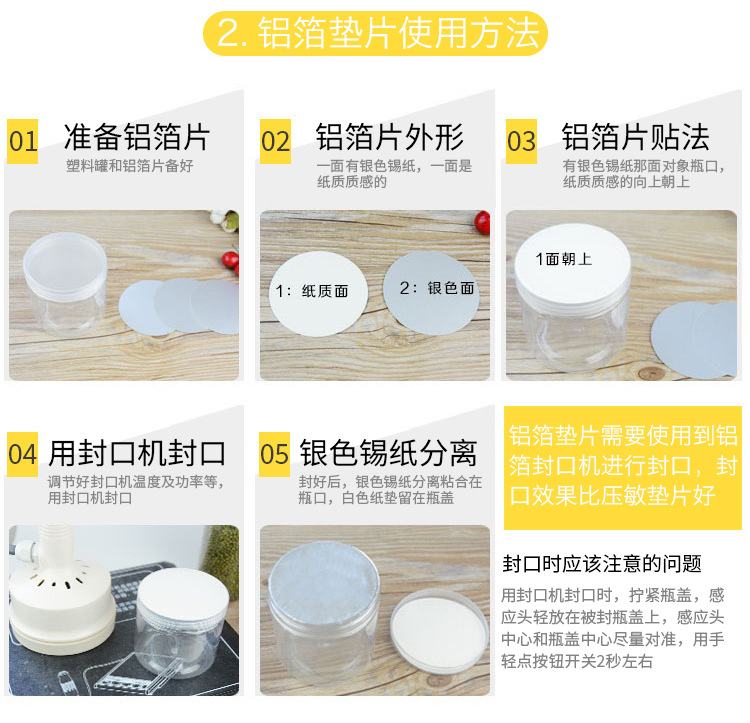 2. 铝箔垫片使用方法

01 准备铝箔片
塑料罐和铝箔片备好

02 铝箔片外形
一面有银色锡纸，一面是纸质质感的

1：纸质面
2：银色面

03 铝箔片贴法
有银色锡纸那面对象瓶口，纸质质感的向上朝上

1面朝上

04 用封口机封口
调节好封口机温度及功率等，用封口机封口

05 银色锡纸分离
封好后，银色锡纸分离粘合在瓶口，白色纸垫留在瓶盖

铝箔垫片需要使用到铝箔封口机进行封口，封口效果比压敏垫片好

封口时应该注意的问题
用封口机封口时，拧紧瓶盖，感应头轻放在被封瓶盖上，感应头中心和瓶盖中心尽量对准，用手轻点按钮开关2秒左右