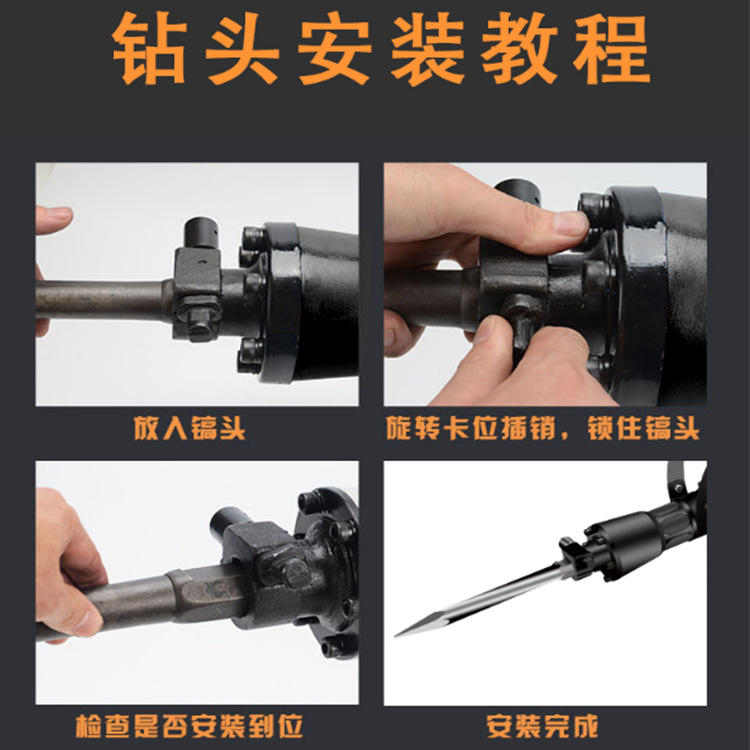 钻头安装教程

放入镐头

旋转卡位插销，锁住镐头

检查是否安装到位

安装完成