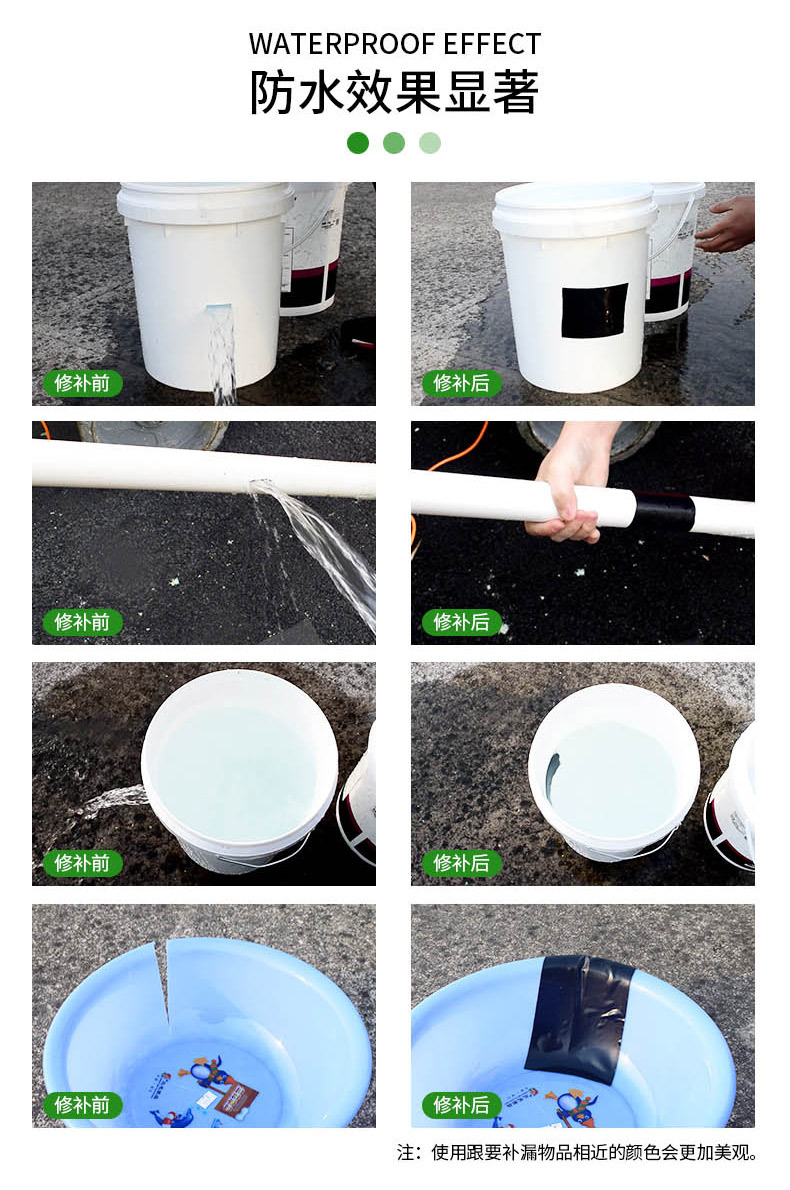 WATERPROOF EFFECT
防水效果显著

修补前

修补后

修补前

修补后

修补前

修补后

修补前

修补后

注：使用跟要补漏物品相近的颜色会更加美观。