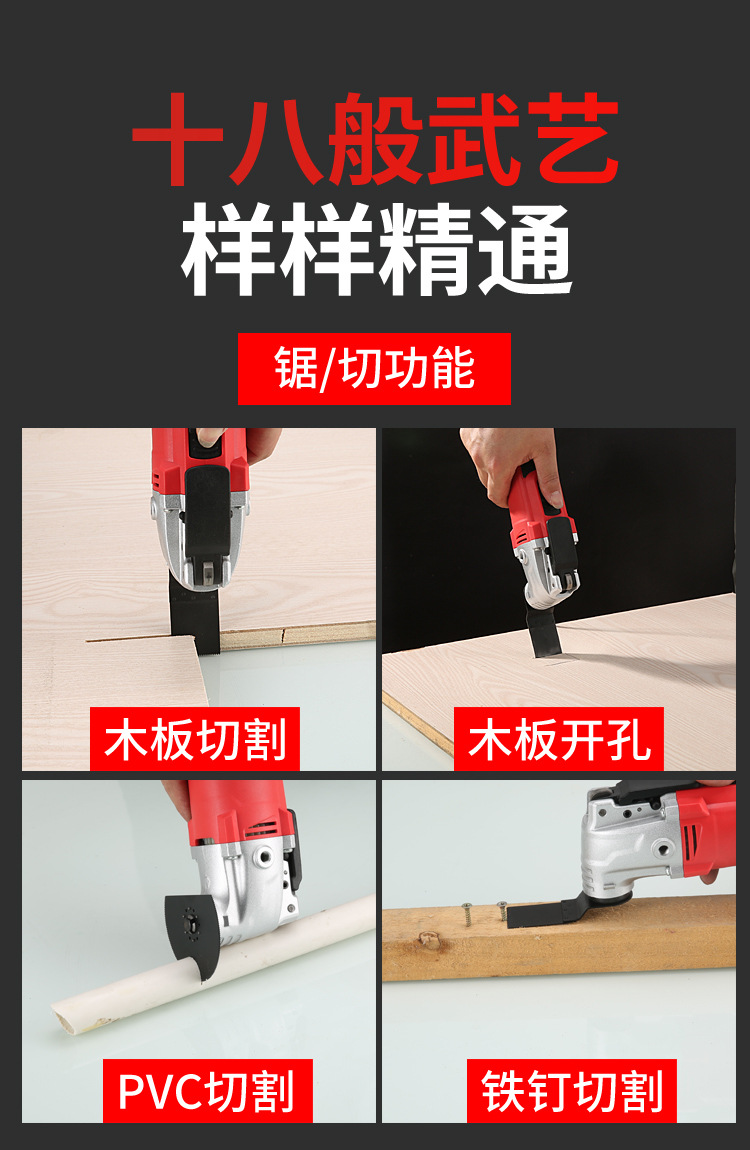 十八般武艺
样样精通

锯/切功能

木板切割

木板开孔

PVC切割

铁钉切割