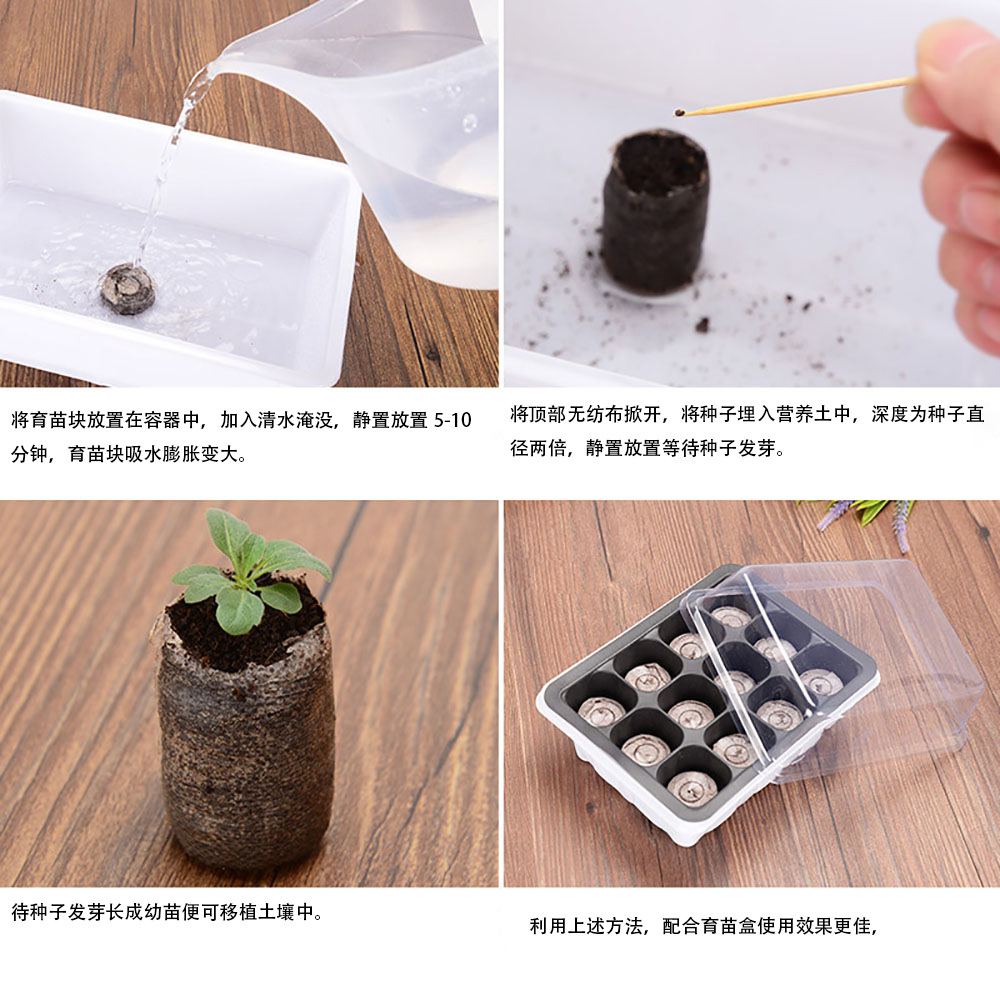 将育苗块放置在容器中，加入清水淹没，静置放置 5-10 分钟，育苗块吸水膨胀变大。

将顶部无纺布掀开，将种子埋入营养土中，深度为种子直径两倍，静置放置等待种子发芽。

待种子发芽长成幼苗便可移植土壤中。

利用上述方法，配合育苗盒使用效果更佳，