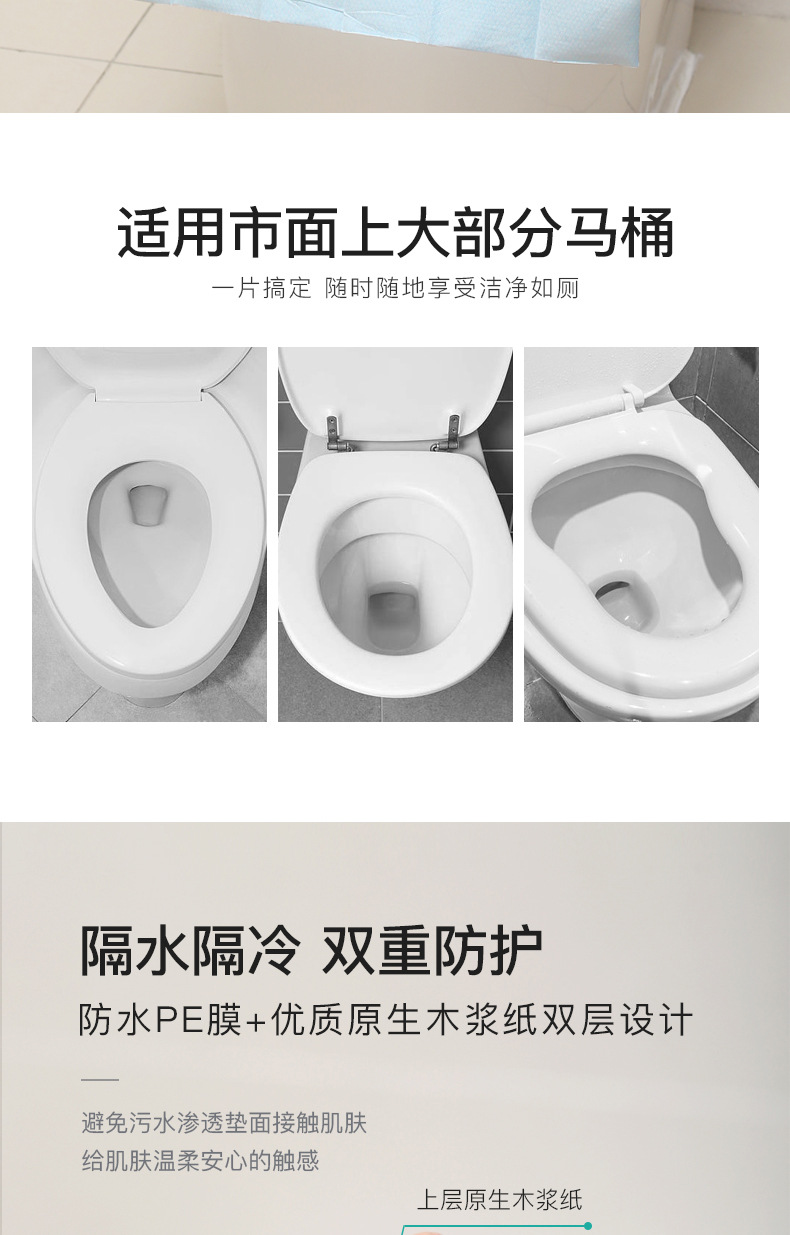 适用市面上大部分马桶

一片搞定 随时随地享受洁净如厕

隔水隔冷 双重防护

防水PE膜+优质原生木浆纸双层设计

避免污水渗透垫面接触肌肤
给肌肤温柔安心的触感

上层原生木浆纸