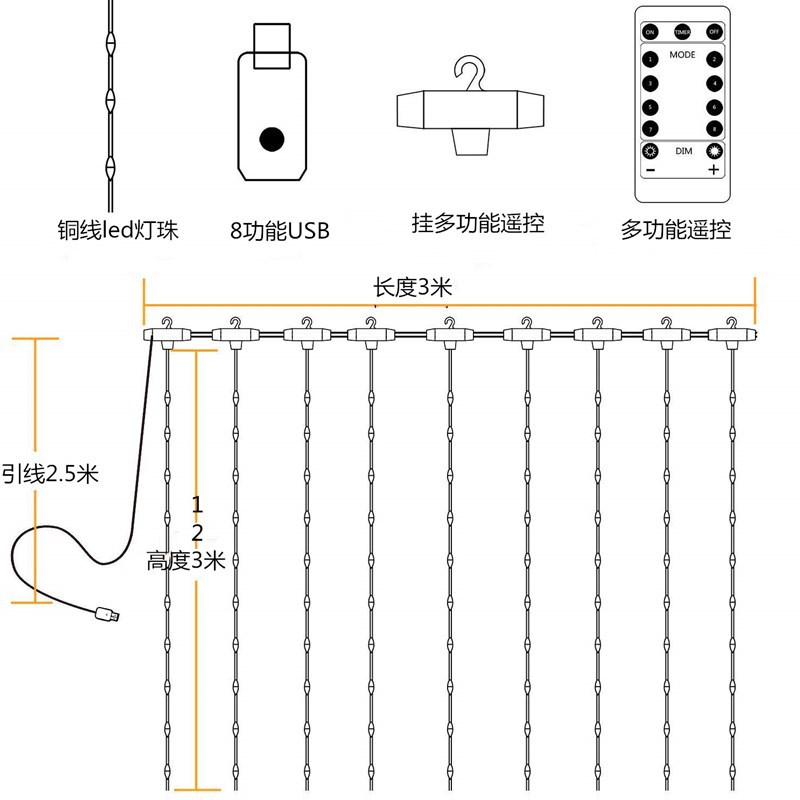 ON TIMER OFF
MODE
1 2
3 4
5 6
7 8
DIM
− +

铜线led灯珠

8功能USB

挂多功能遥控

多功能遥控

长度3米

引线2.5米

1
2
高度3米