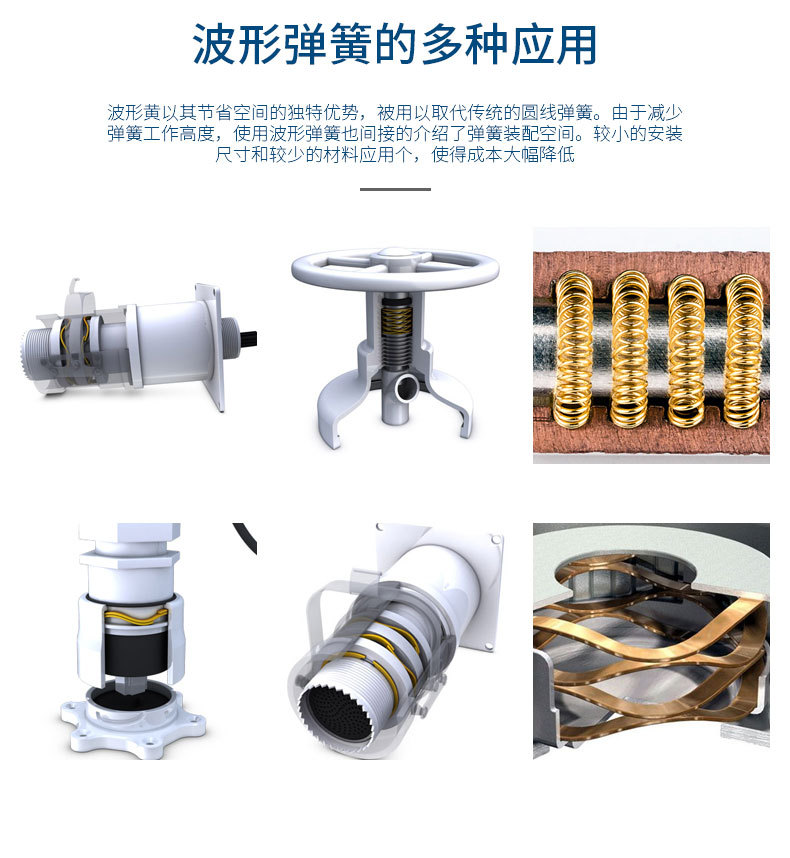 波形弹簧的多种应用

波形黄以其节省空间的独特优势，被用以取代传统的圆线弹簧。由于减少弹簧工作高度，使用波形弹簧也间接的介绍了弹簧装配空间。较小的安装尺寸和较少的材料应用个，使得成本大幅降低