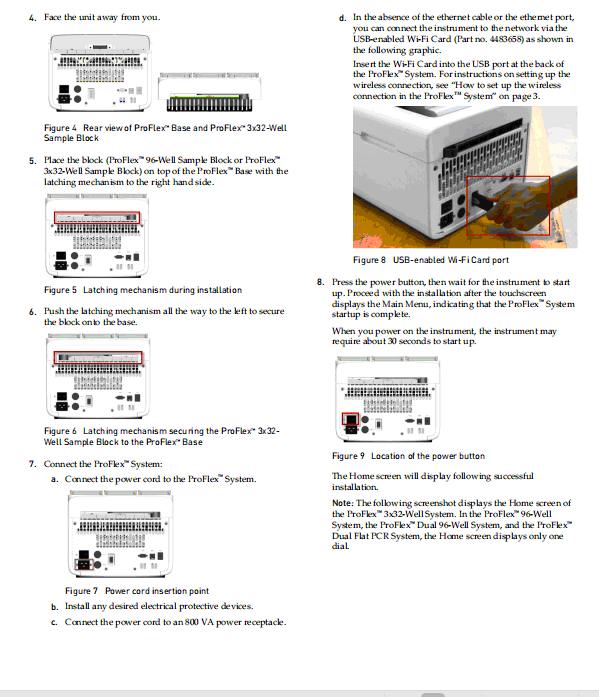 4. Face the unit away from you.

Figure 4 Rear view of ProFlex™ Base and ProFlex™ 3x32-Well Sample Block

5. Place the block (ProFlex™ 96-Well Sample Block or ProFlex™ 3x32-Well Sample Block) on top of the ProFlex™ Base with the latching mechanism to the right hand side.

Figure 5 Latching mechanism during installation

6. Push the latching mechanism all the way to the left to secure the block onto the base.

Figure 6 Latching mechanism securing the ProFlex™ 3x32-Well Sample Block to the ProFlex™ Base

7. Connect the ProFlex™ System:

a. Connect the power cord to the ProFlex™ System.

Figure 7 Power cord insertion point

b. Install any desired electrical protective devices.

c. Connect the power cord to an 800 VA power receptacle.

d. In the absence of the ethernet cable or the ethernet port, you can connect the instrument to the network via the USB-enabled Wi-Fi Card (Part no. 4483658) as shown in the following graphic.

Insert the Wi-Fi Card into the USB port at the back of the ProFlex™ System. For instructions on setting up the wireless connection, see "How to set up the wireless connection in the ProFlex™ System" on page 3.

Figure 8 USB-enabled Wi-Fi Card port

8. Press the power button, then wait for the instrument to start up. Proceed with the installation after the touchscreen displays the Main Menu, indicating that the ProFlex™ System startup is complete.

When you power on the instrument, the instrument may require about 30 seconds to start up.

Figure 9 Location of the power button

The Home screen will display following successful installation.

Note: The following screenshot displays the Home screen of the ProFlex™ 3x32-Well System. In the ProFlex™ 96-Well System, the ProFlex™ Dual 96-Well System, and the ProFlex™ Dual Flat PCR System, the Home screen displays only one dial.