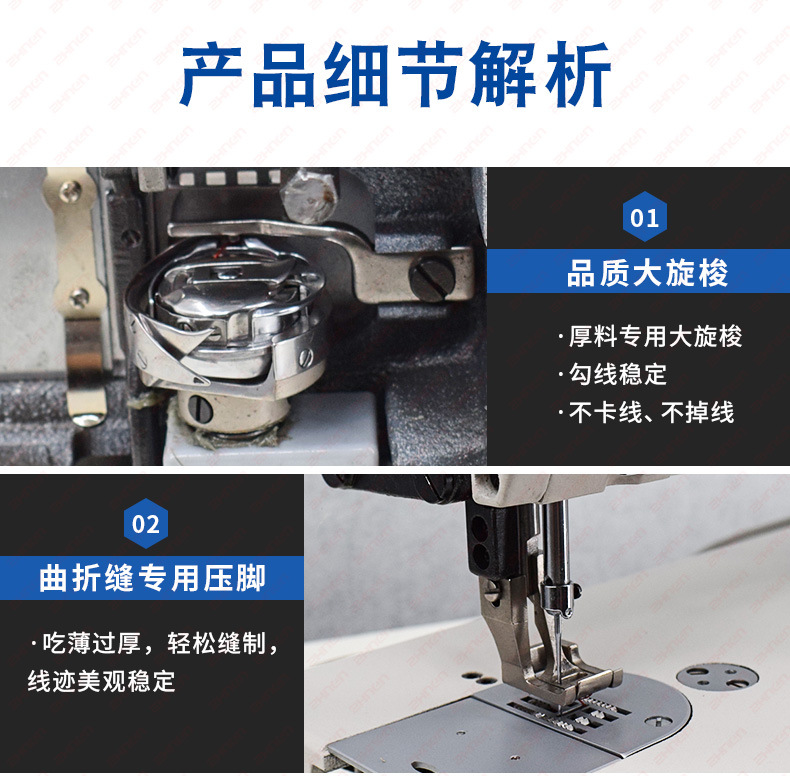 产品细节解析

01

品质大旋梭

·厚料专用大旋梭
·勾线稳定
·不卡线、不掉线

02

曲折缝专用压脚

·吃薄过厚，轻松缝制，线迹美观稳定