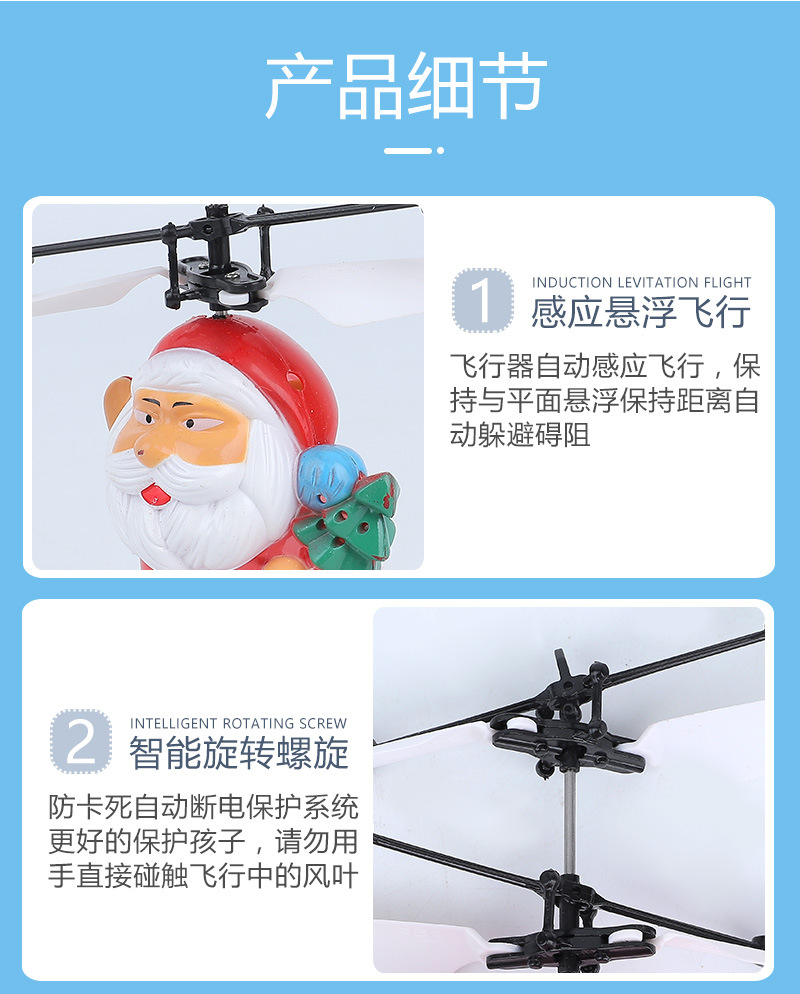 产品细节

1
INDUCTION LEVITATION FLIGHT
感应悬浮飞行

飞行器自动感应飞行，保持与平面悬浮保持距离自动躲避碍阻

2
INTELLIGENT ROTATING SCREW
智能旋转螺旋

防卡死自动断电保护系统更好的保护孩子，请勿用手直接碰触飞行中的风叶