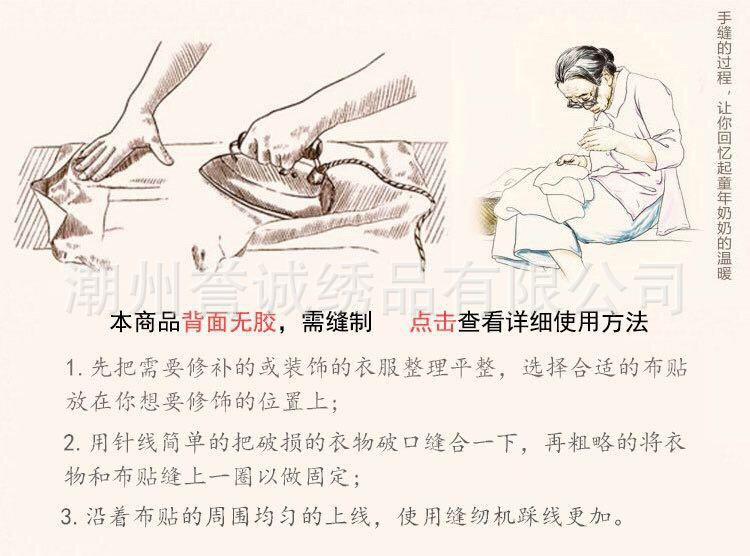 手缝的过程，让你回忆起童年奶奶的温暖

潮州誉诚绣品有限公司

本商品背面无胶，需缝制　　点击查看详细使用方法

1. 先把需要修补的或装饰的衣服整理平整，选择合适的布贴放在你想要修饰的位置上；

2. 用针线简单的把破损的衣物破口缝合一下，再粗略的将衣物和布贴缝上一圈以做固定；

3. 沿着布贴的周围均匀的上线，使用缝纫机踩线更加。