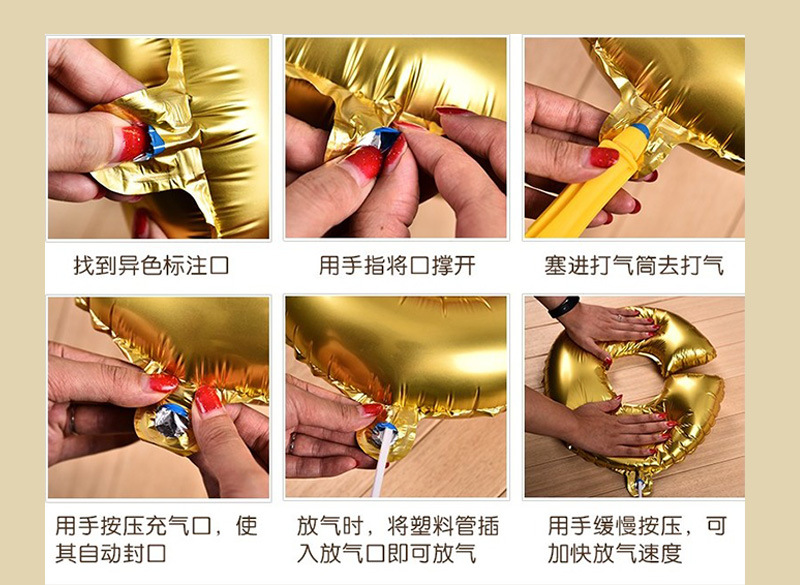 找到异色标注口

用手指将口撑开

塞进打气筒去打气

用手按压充气口，使其自动封口

放气时，将塑料管插入放气口即可放气

用手缓慢按压，可加快放气速度