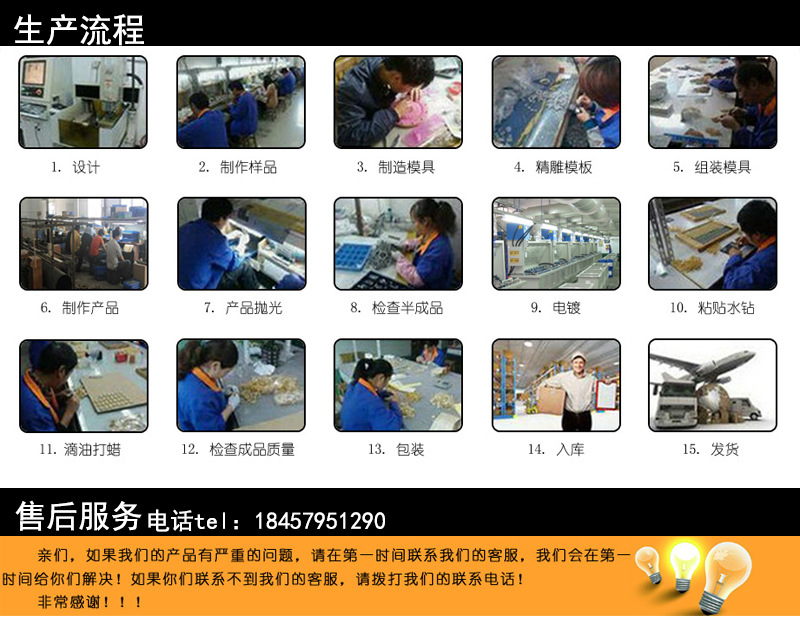 生产流程

1. 设计

2. 制作样品

3. 制造模具

4. 精雕模板

5. 组装模具

6. 制作产品

7. 产品抛光

8. 检查半成品

9. 电镀

10. 粘贴水钻

11. 滴油打蜡

12. 检查成品质量

13. 包装

14. 入库

15. 发货

售后服务 电话tel：18457951290

亲们，如果我们的产品有严重的问题，请在第一时间联系我们的客服，我们会在第一时间给你们解决！如果你们联系不到我们的客服，请拨打我们的联系电话！

非常感谢！！！