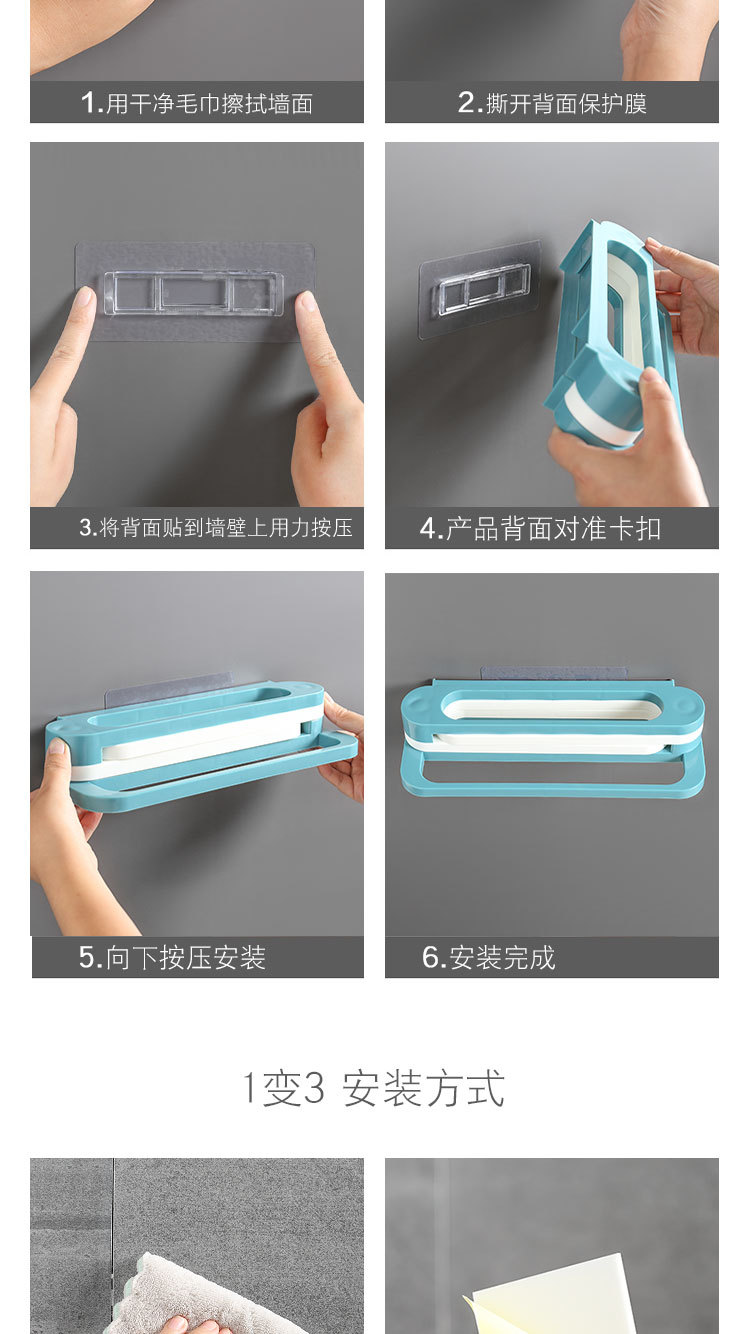 1.用干净毛巾擦拭墙面

2.撕开背面保护膜

3.将背面贴到墙壁上用力按压

4.产品背面对准卡扣

5.向下按压安装

6.安装完成

1变3 安装方式